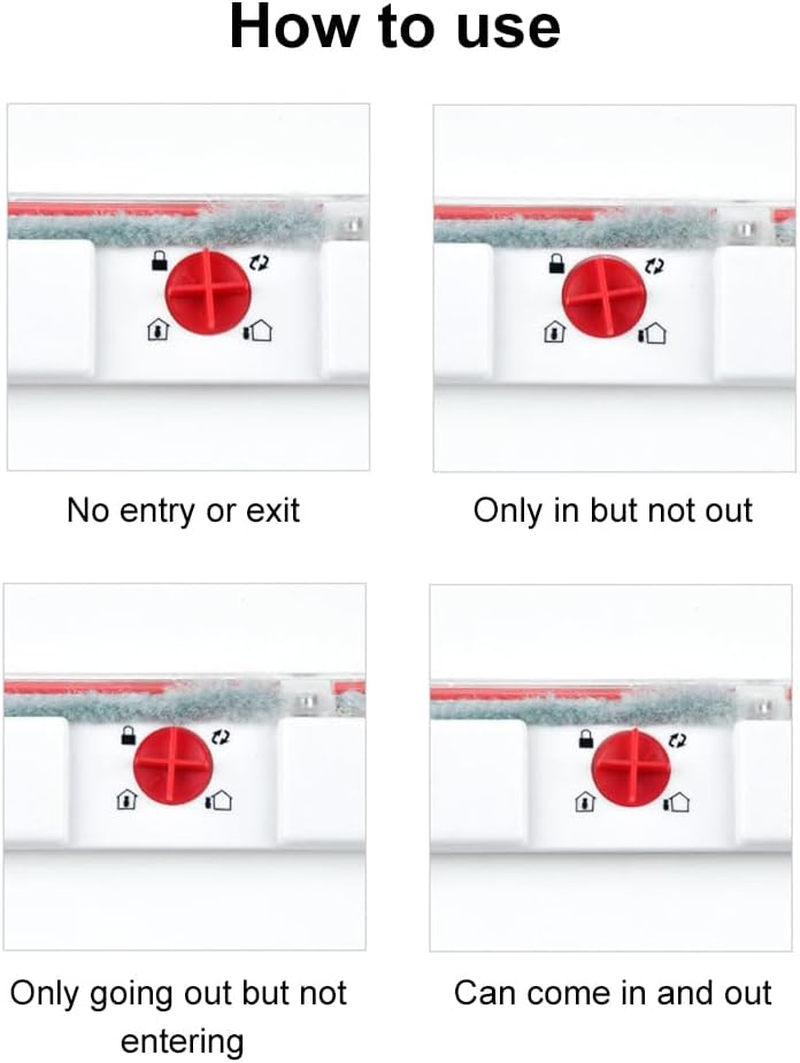 How to use

No entry or exit

Only in but not out

Only going out but not entering

Can come in and out