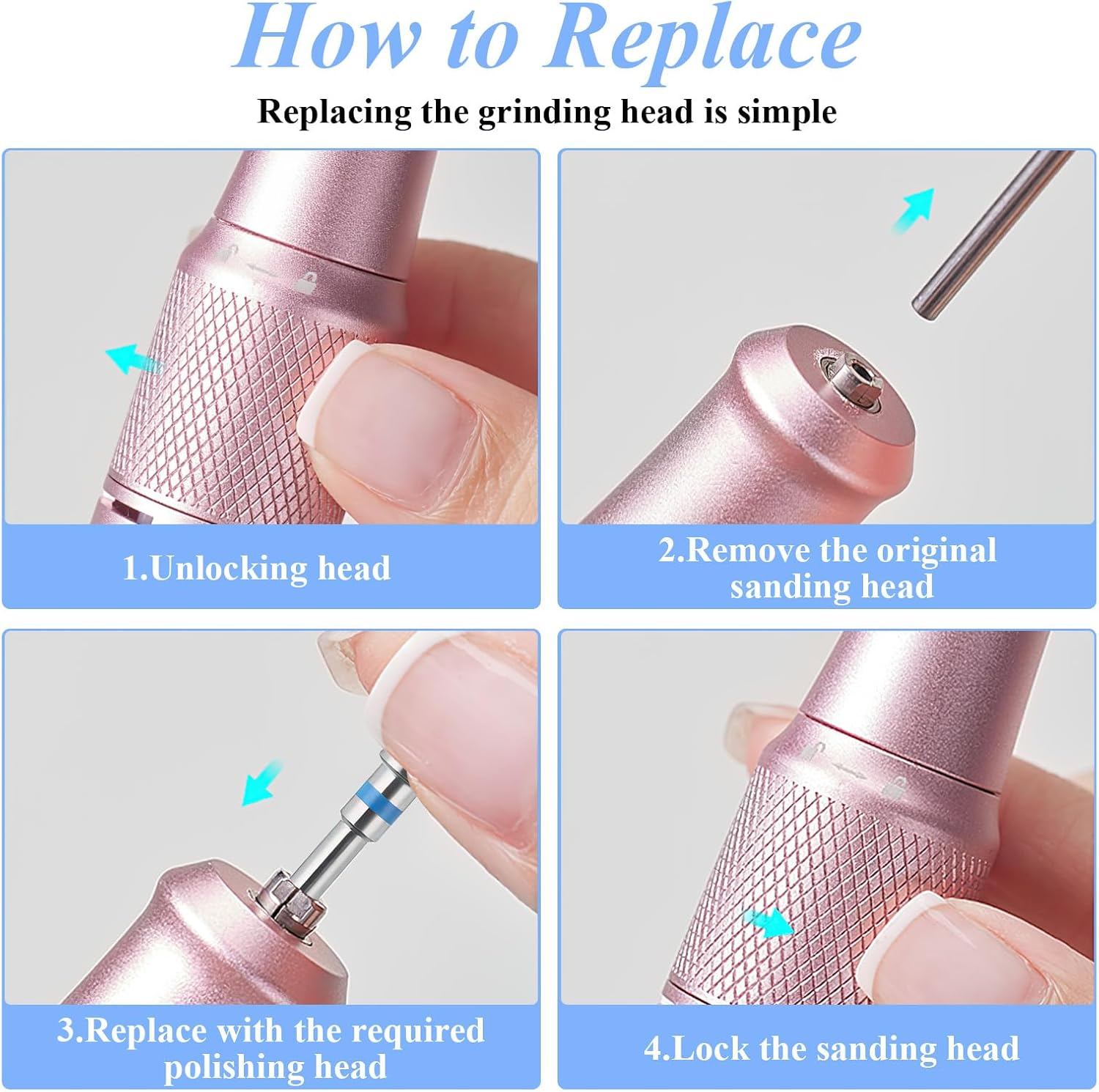 How to Replace

Replacing the grinding head is simple

1.Unlocking head

2.Remove the original sanding head

3.Replace with the required polishing head

4.Lock the sanding head