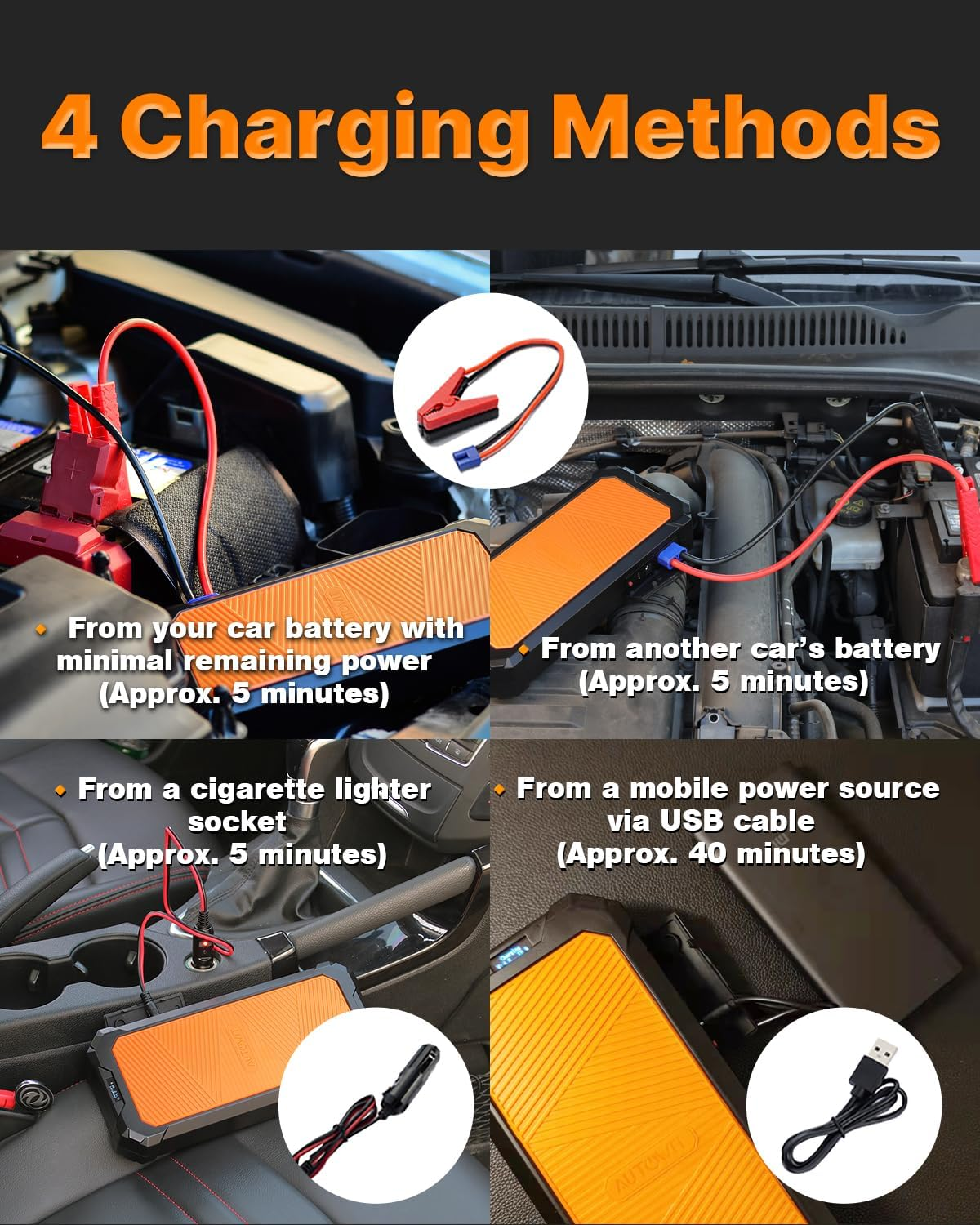 4 Charging Methods

From your car battery with minimal remaining power (Approx. 5 minutes)

From another car's battery (Approx. 5 minutes)

From a cigarette lighter socket (Approx. 5 minutes)

From a mobile power source via USB cable (Approx. 40 minutes)

AUTOWN