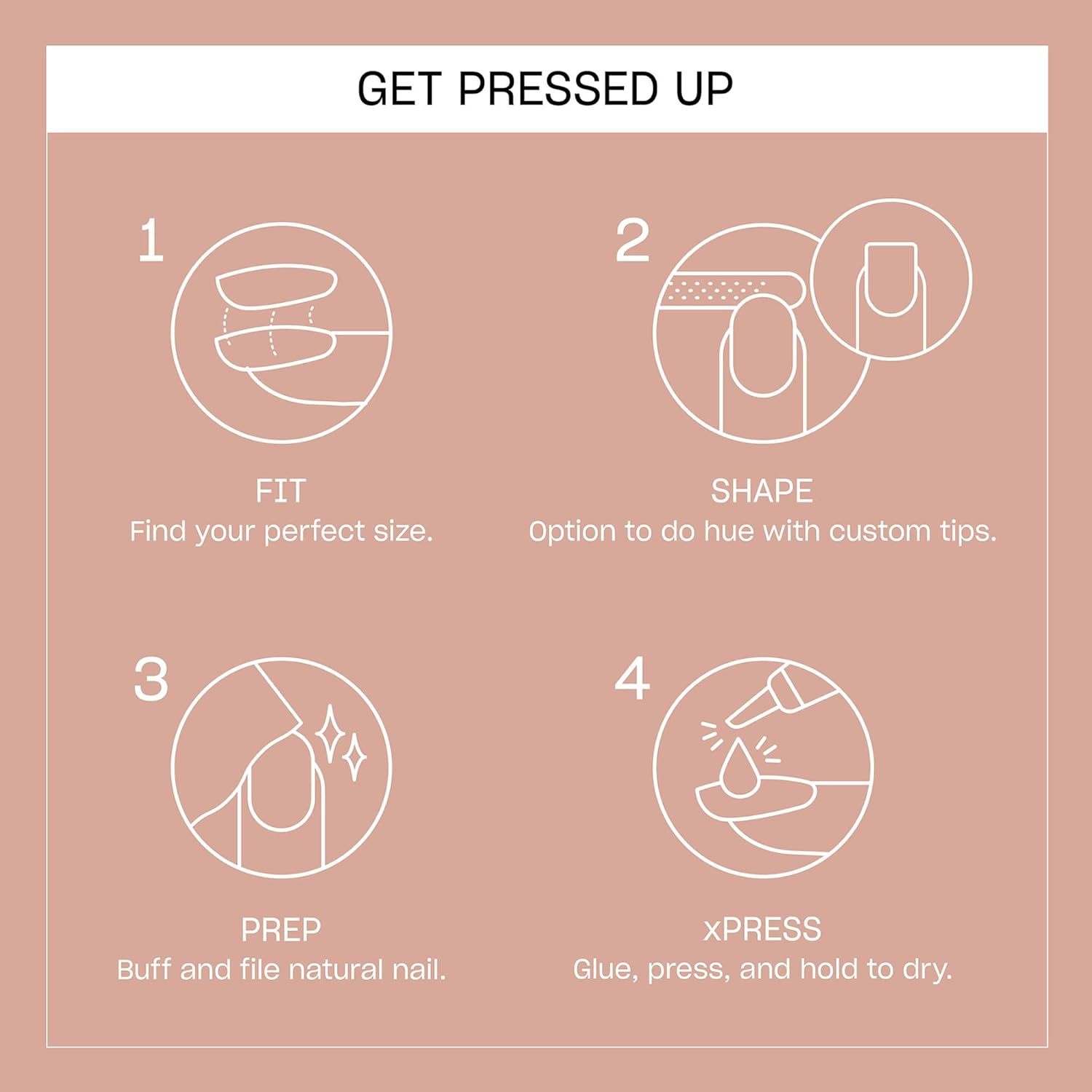 GET PRESSED UP

1

FIT
Find your perfect size.

2

SHAPE
Option to do hue with custom tips.

3

PREP
Buff and file natural nail.

4

xPRESS
Glue, press, and hold to dry.