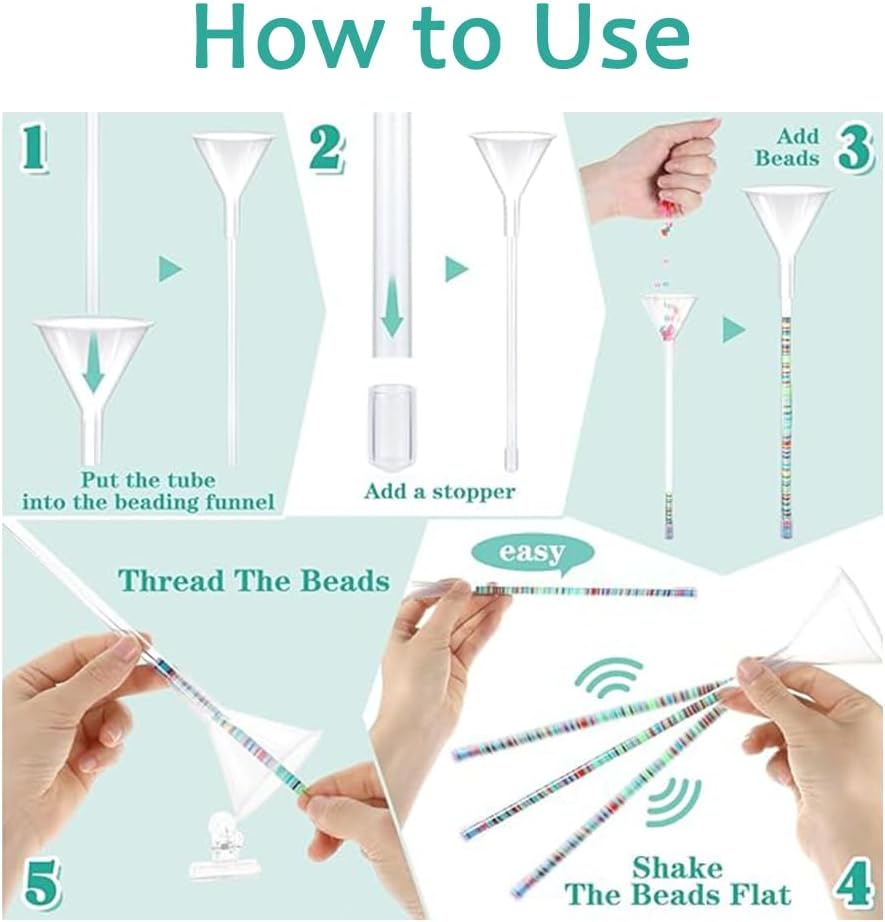 How to Use

1

Put the tube into the beading funnel

2

Add a stopper

Add Beads 3

Thread The Beads

5

easy

Shake The Beads Flat

4