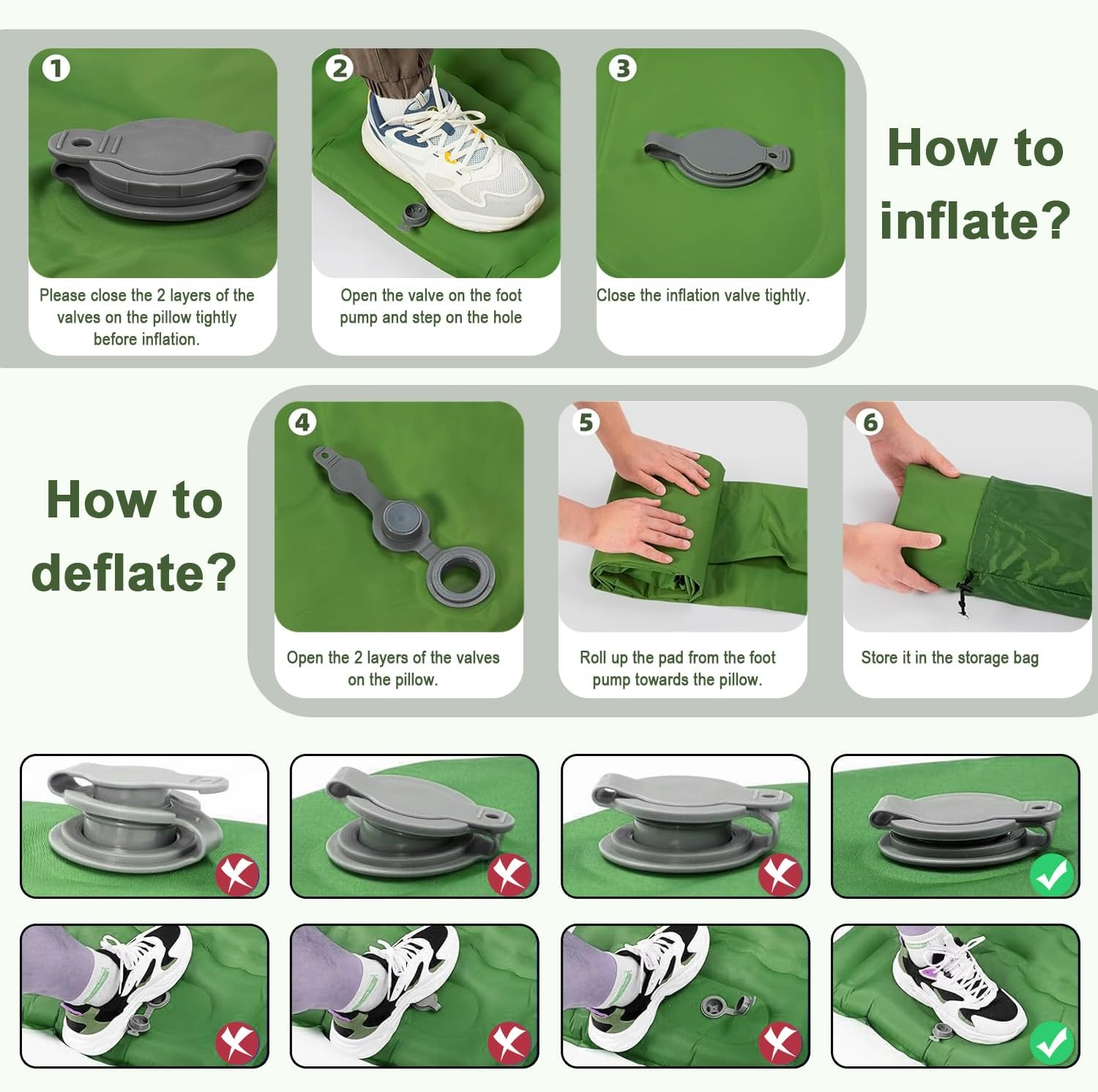 1

Please close the 2 layers of the valves on the pillow tightly before inflation.

2

Open the valve on the foot pump and step on the hole

3

Close the inflation valve tightly.

How to inflate?

How to deflate?

4

Open the 2 layers of the valves on the pillow.

5

Roll up the pad from the foot pump towards the pillow.

6

Store it in the storage bag