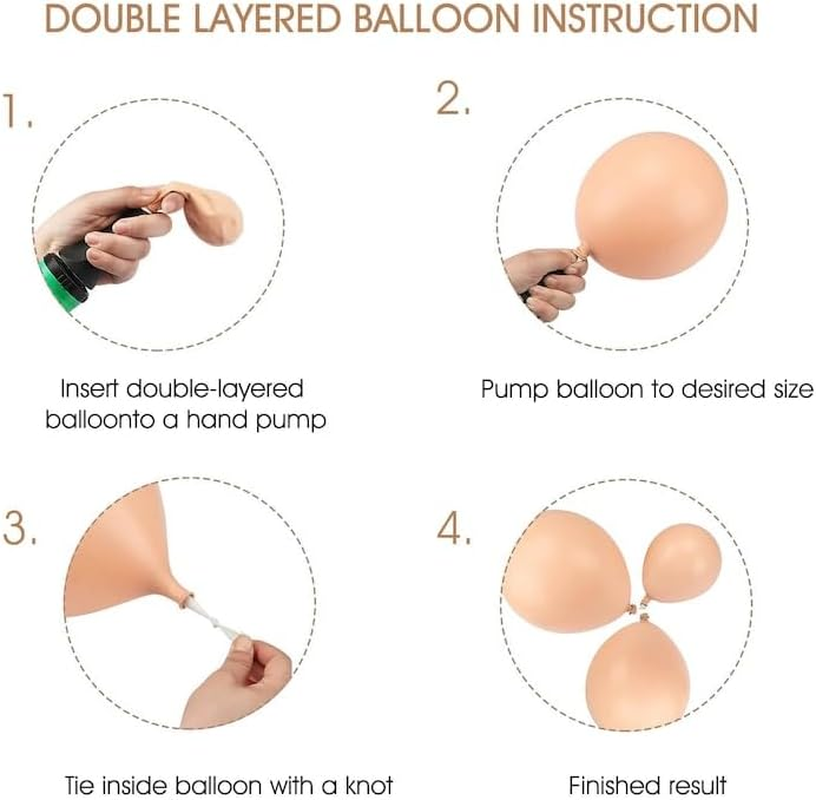 DOUBLE LAYERED BALLOON INSTRUCTION

1.

Insert double-layered balloonto a hand pump

2.

Pump balloon to desired size

3.

Tie inside balloon with a knot

4.

Finished result