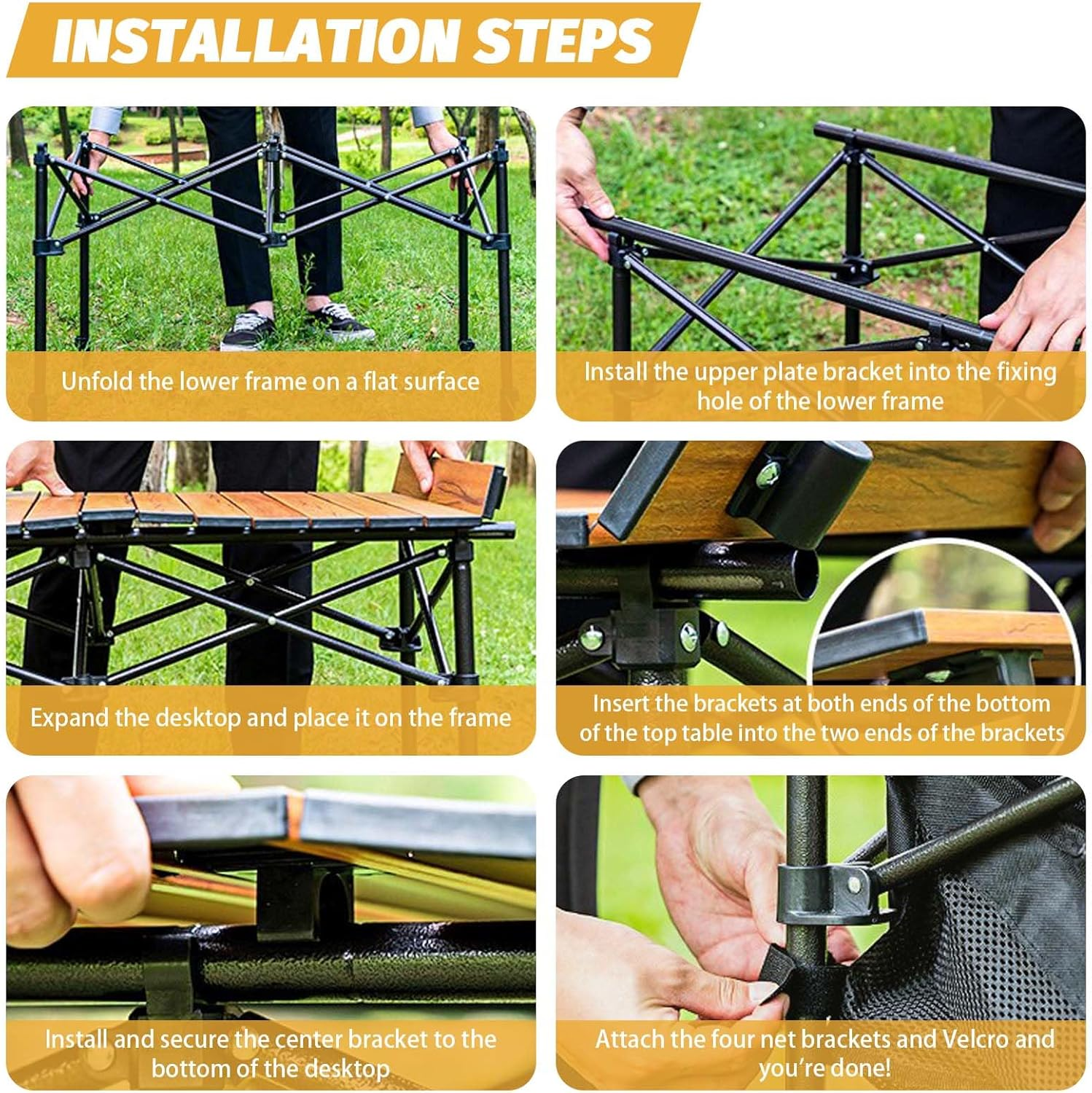 INSTALLATION STEPS

Unfold the lower frame on a flat surface

Install the upper plate bracket into the fixing hole of the lower frame

Expand the desktop and place it on the frame

Insert the brackets at both ends of the bottom of the top table into the two ends of the brackets

Install and secure the center bracket to the bottom of the desktop

Attach the four net brackets and Velcro and you're done!