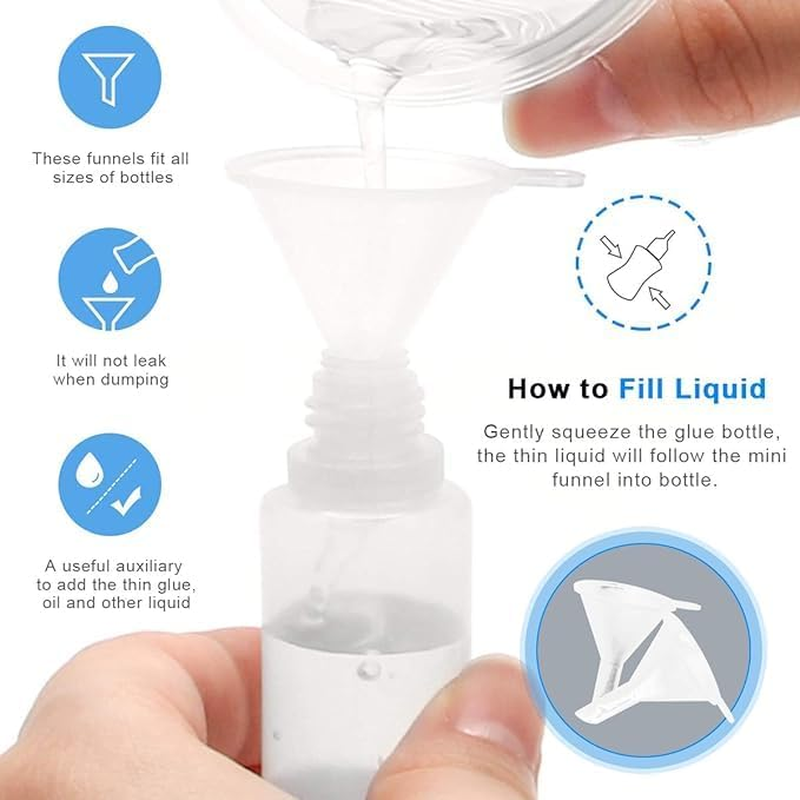 These funnels fit all sizes of bottles

It will not leak when dumping

A useful auxiliary to add the thin glue, oil and other liquid

How to Fill Liquid

Gently squeeze the glue bottle, the thin liquid will follow the mini funnel into bottle.