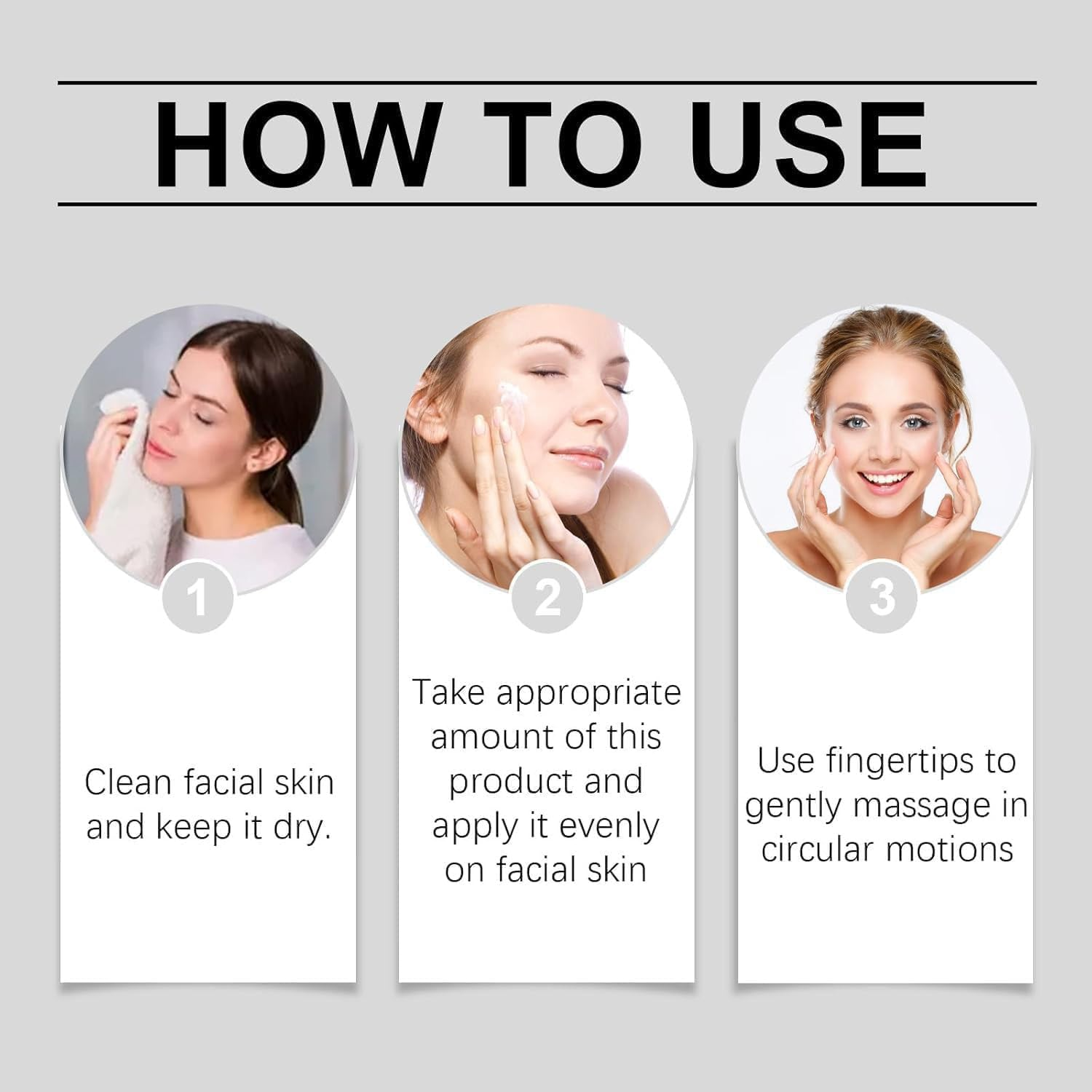 HOW TO USE

1

Clean facial skin and keep it dry.

2

Take appropriate amount of this product and apply it evenly on facial skin

3

Use fingertips to gently massage in circular motions