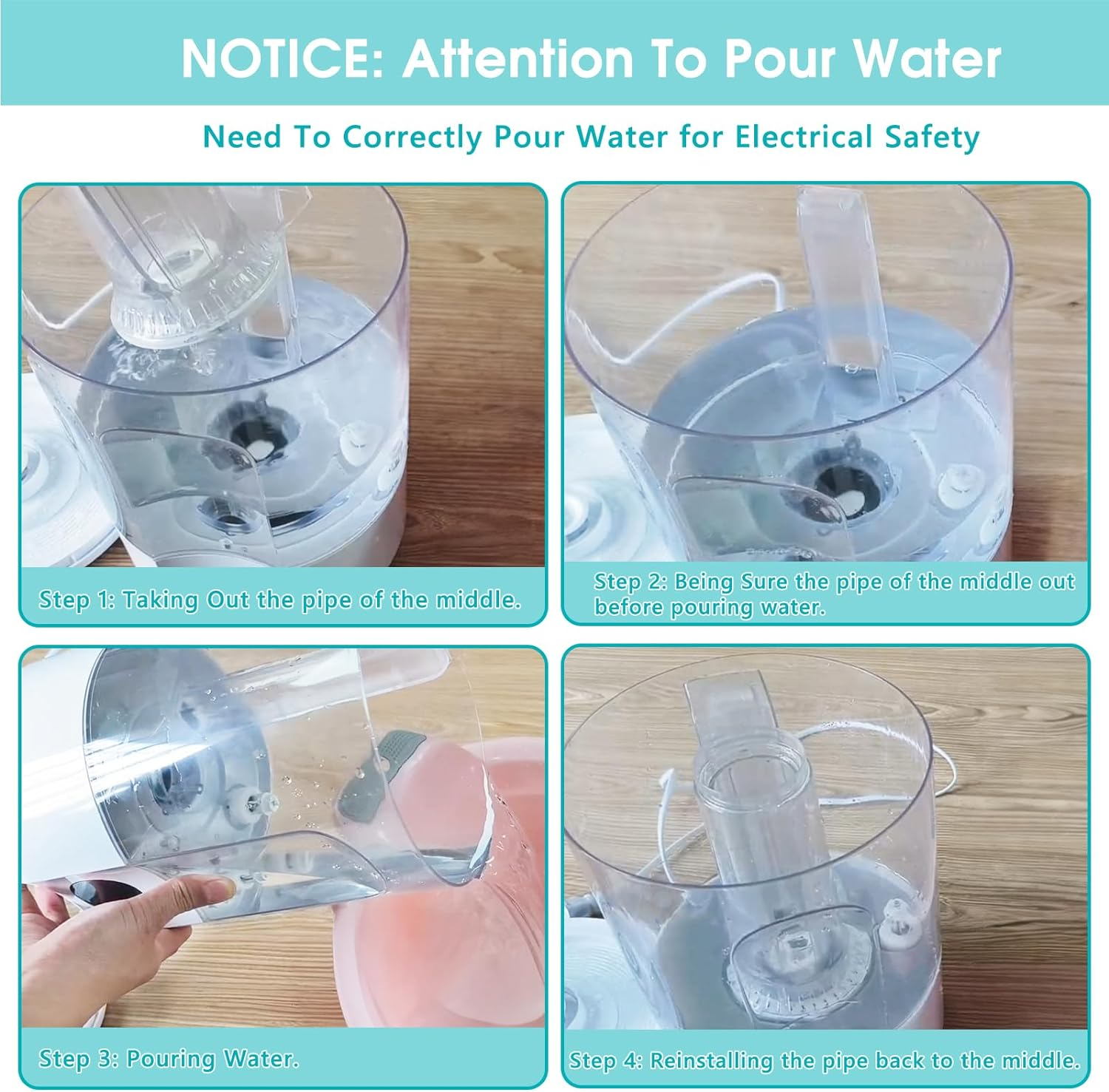 NOTICE: Attention To Pour Water

Need To Correctly Pour Water for Electrical Safety

Step 1: Taking Out the pipe of the middle.

Step 2: Being Sure the pipe of the middle out before pouring water.

Step 3: Pouring Water.

Step 4: Reinstalling the pipe back to the middle.