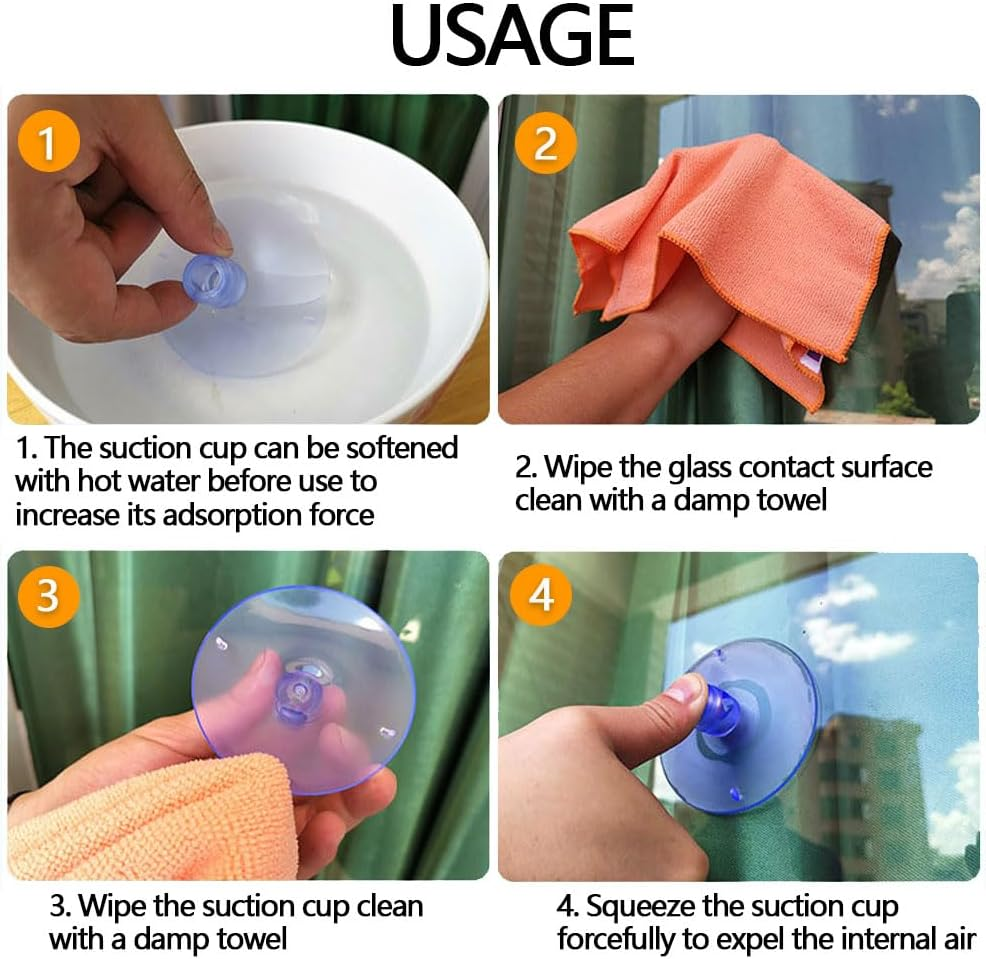 USAGE

1

1. The suction cup can be softened with hot water before use to increase its adsorption force

2

2. Wipe the glass contact surface clean with a damp towel

3

3. Wipe the suction cup clean with a damp towel

4

4. Squeeze the suction cup forcefully to expel the internal air