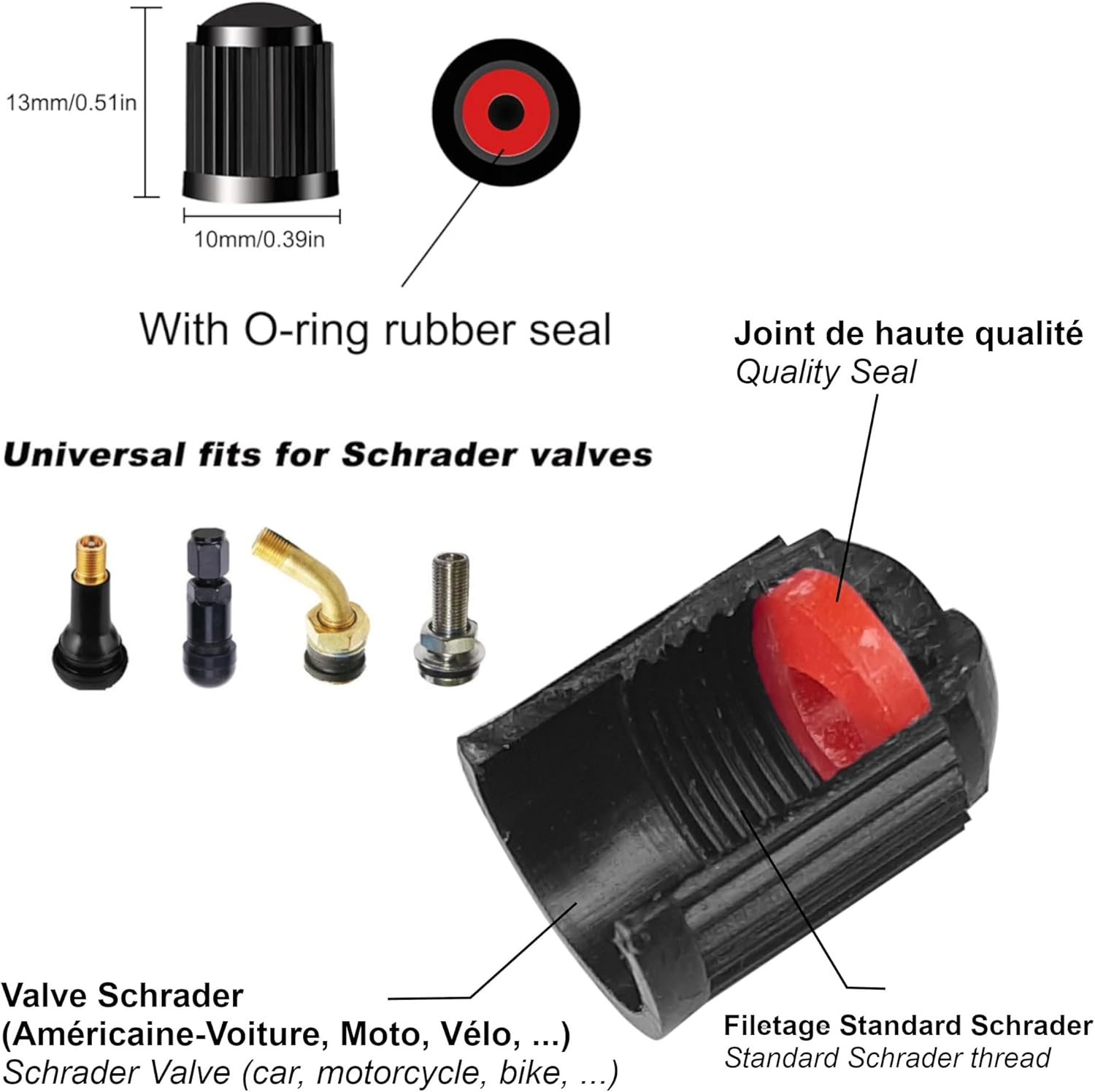 13mm/0.51in

10mm/0.39in

With O-ring rubber seal

Joint de haute qualité
Quality Seal

Universal fits for Schrader valves

Valve Schrader
(Américaine-Voiture, Moto, Vélo, ...)
Schrader Valve (car, motorcycle, bike, ...)

Filetage Standard Schrader
Standard Schrader thread