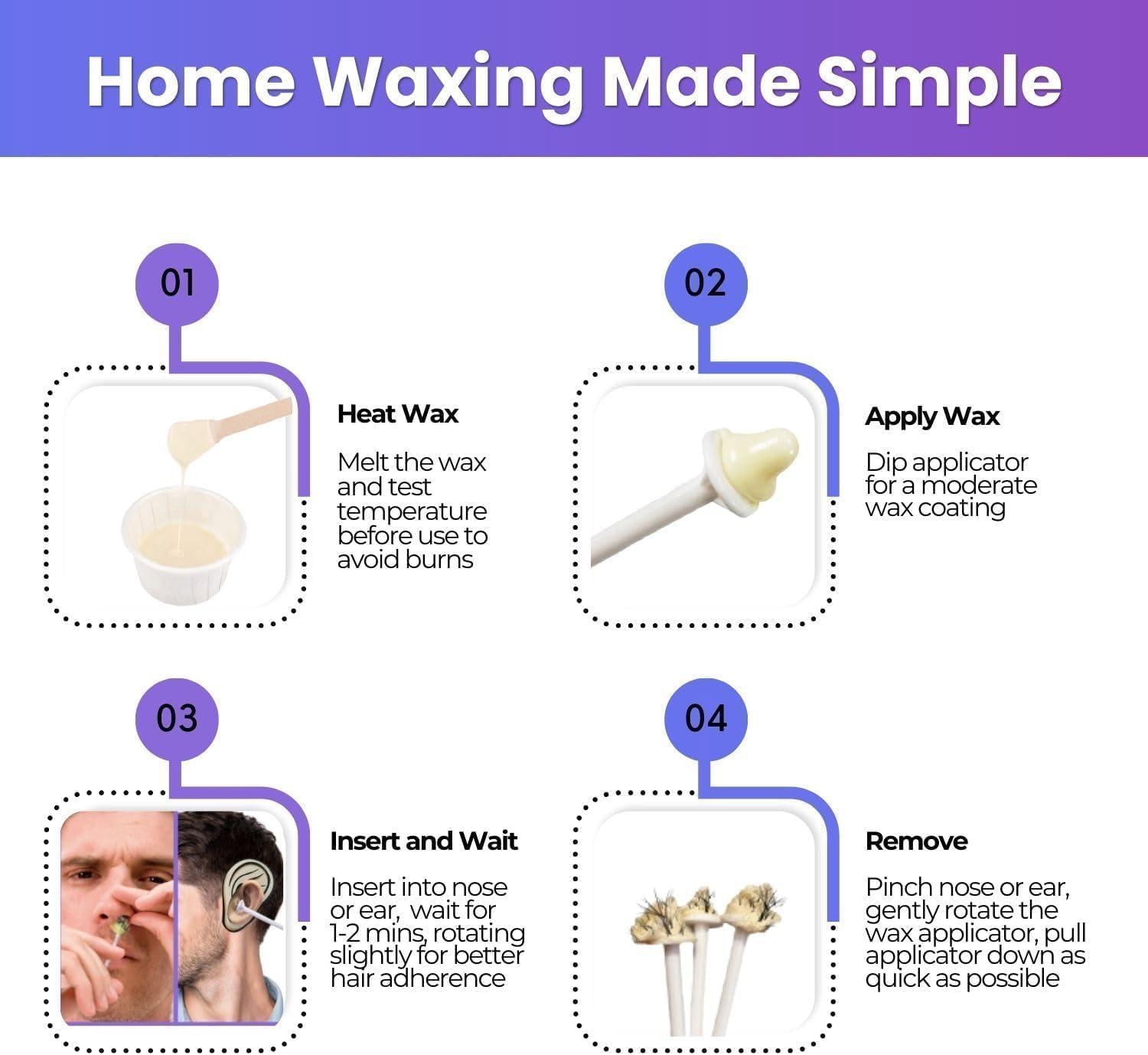 Home Waxing Made Simple

01

Heat Wax

Melt the wax and test temperature before use to avoid burns

02

Apply Wax

Dip applicator for a moderate wax coating

03

Insert and Wait

Insert into nose or ear,  wait for 1-2 mins, rotating slightly for better hair adherence

04

Remove

Pinch nose or ear, gently rotate the wax applicator, pull applicator down as quick as possible