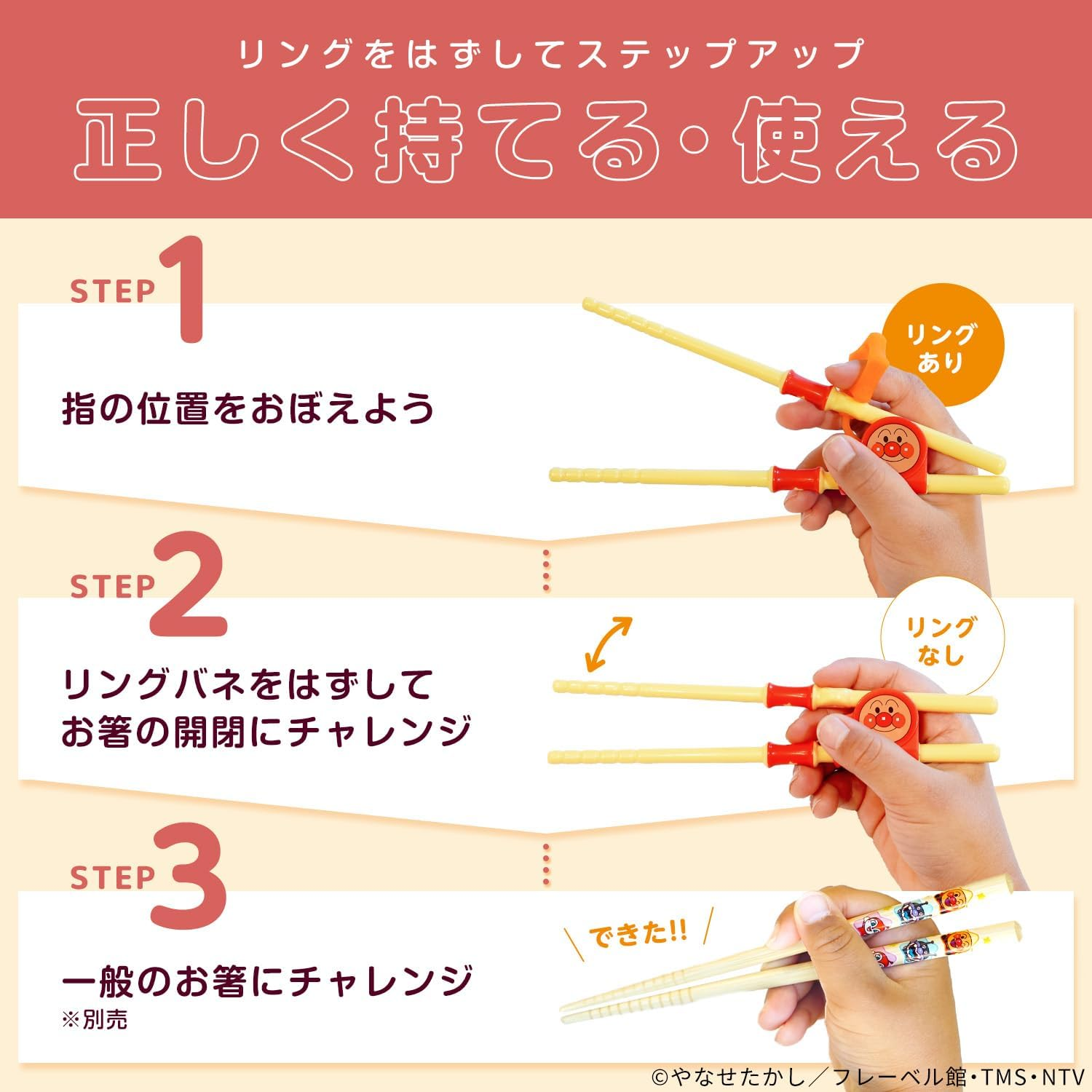 リングをはずしてステップアップ

正しく持てる・使える

STEP 1

指の位置をおぼえよう

リングあり

STEP 2

リングバネをはずして お箸の開閉にチャレンジ

リングなし

STEP 3

一般のお箸にチャレンジ
※別売

できた!!

©やなせたかし／フレーベル館・TMS・NTV