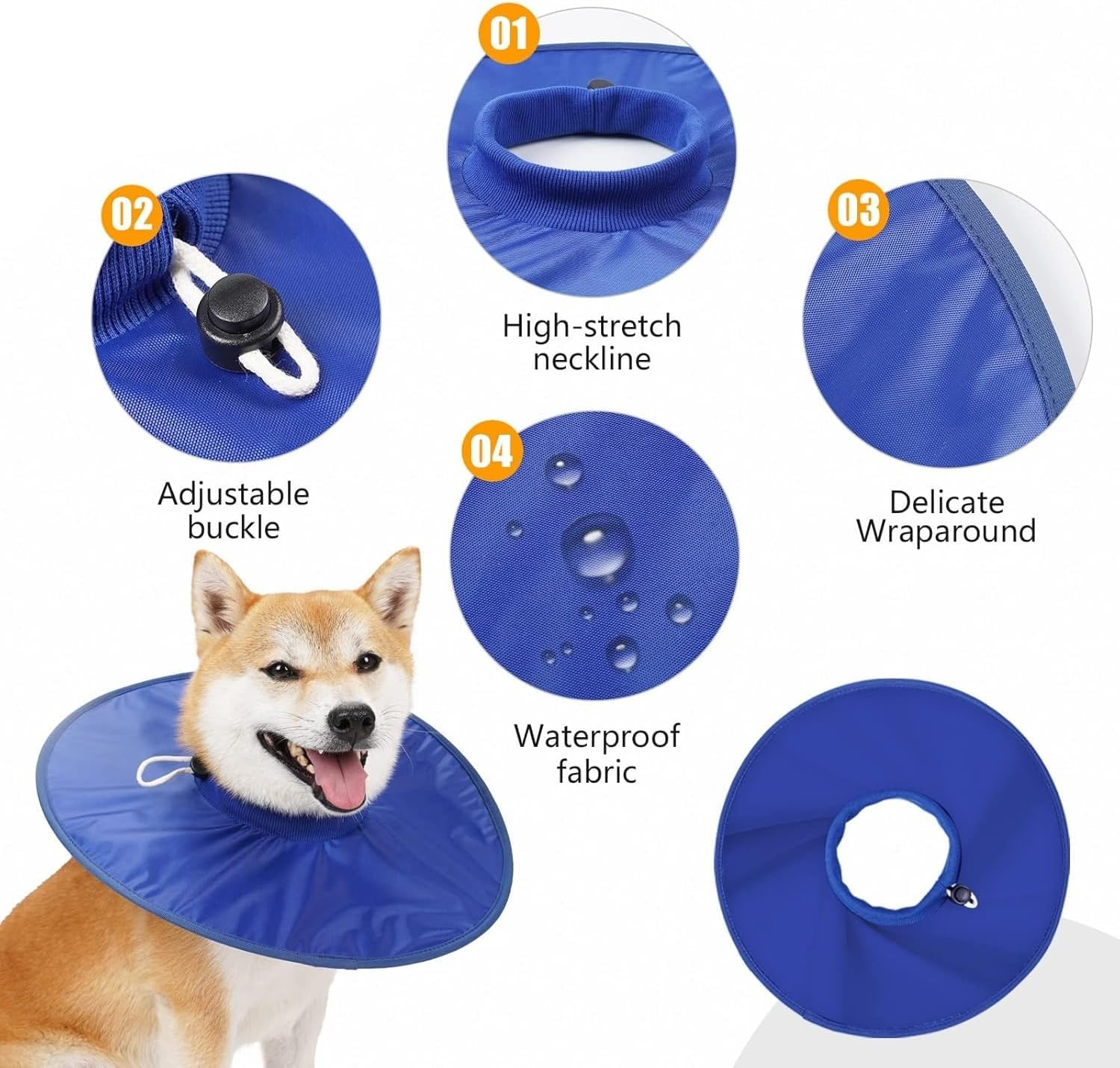 01

High-stretch neckline

02

Adjustable buckle

03

Delicate Wraparound

04

Waterproof fabric