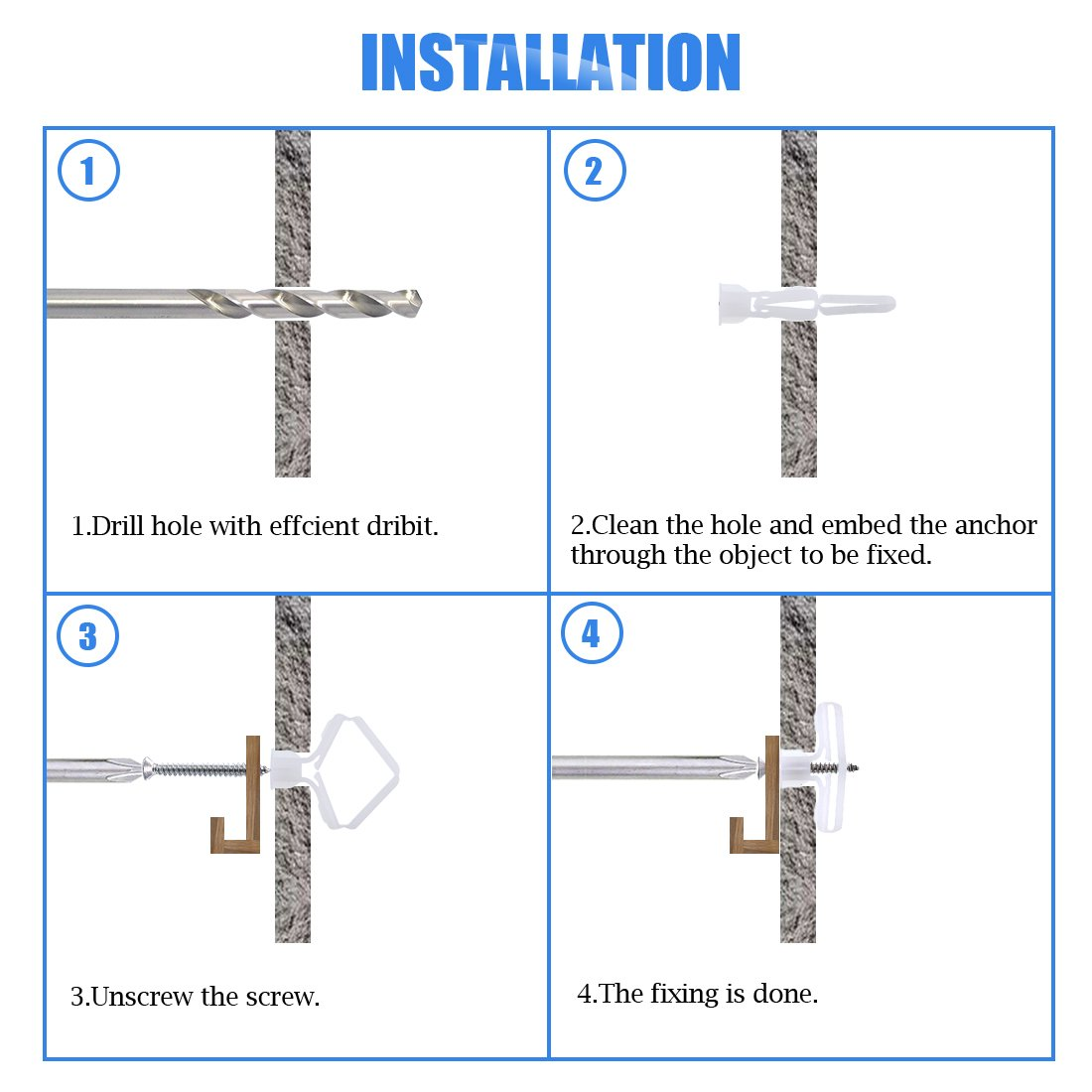 INSTALLATION

1

1.Drill hole with effcient dribit.

2

2.Clean the hole and embed the anchor through the object to be fixed.

3

3.Unscrew the screw.

4

4.The fixing is done.