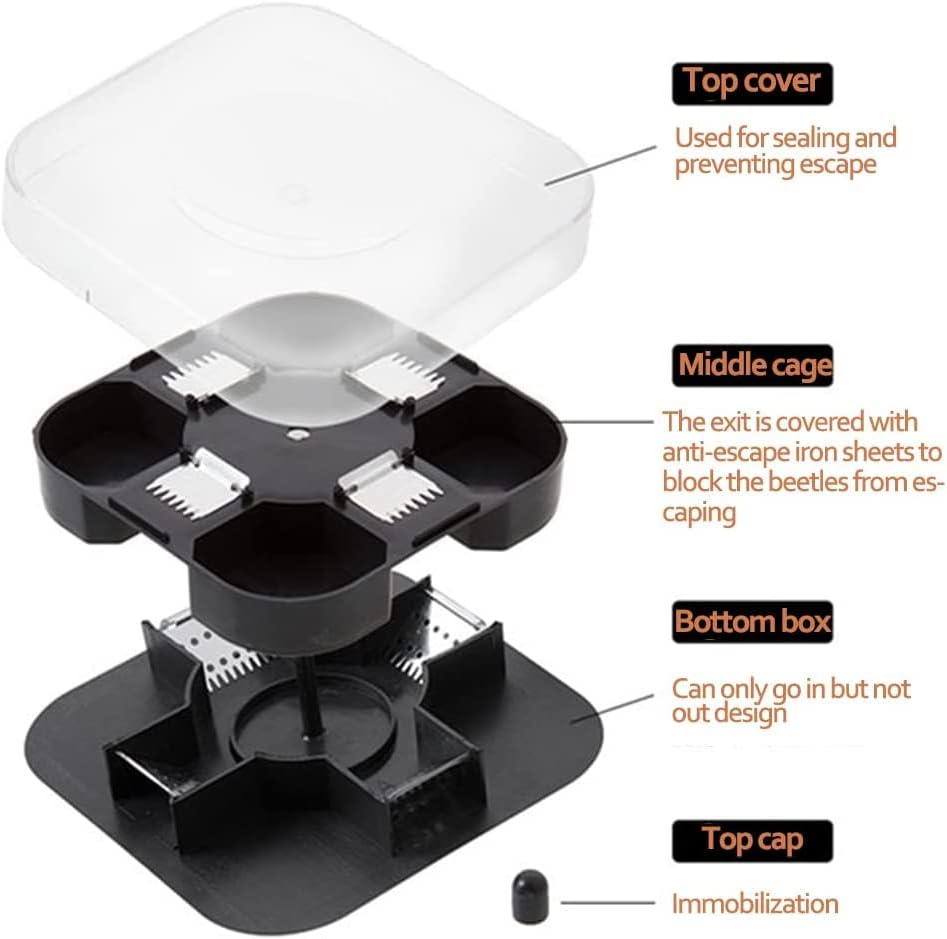 Top cover

Used for sealing and preventing escape

Middle cage

The exit is covered with anti-escape iron sheets to block the beetles from escaping

Bottom box

Can only go in but not out design

Top cap

Immobilization