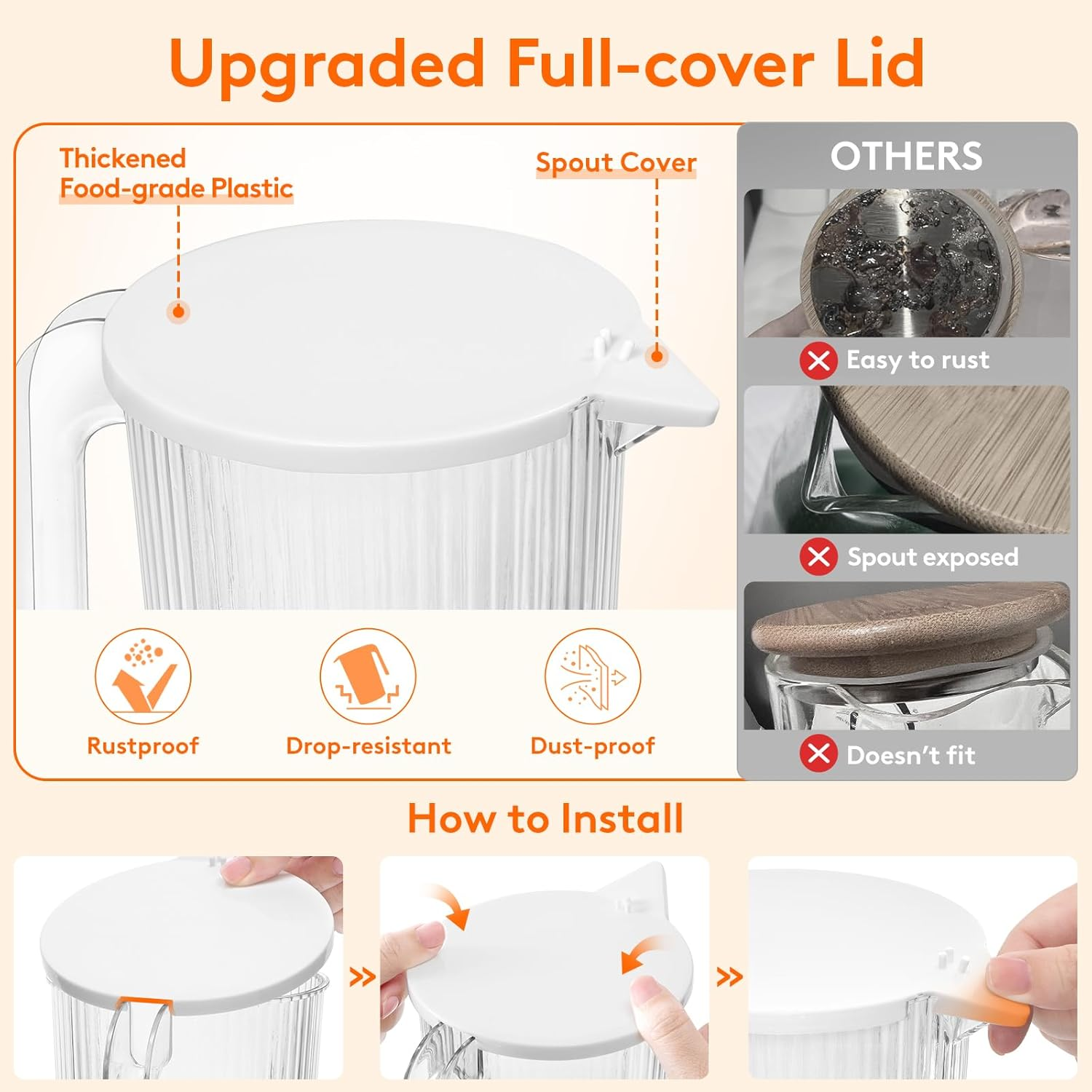 Upgraded Full-cover Lid

Thickened Food-grade Plastic

Spout Cover

Rustproof

Drop-resistant

Dust-proof

OTHERS

Easy to rust

Spout exposed

Doesn't fit

How to Install

»

»