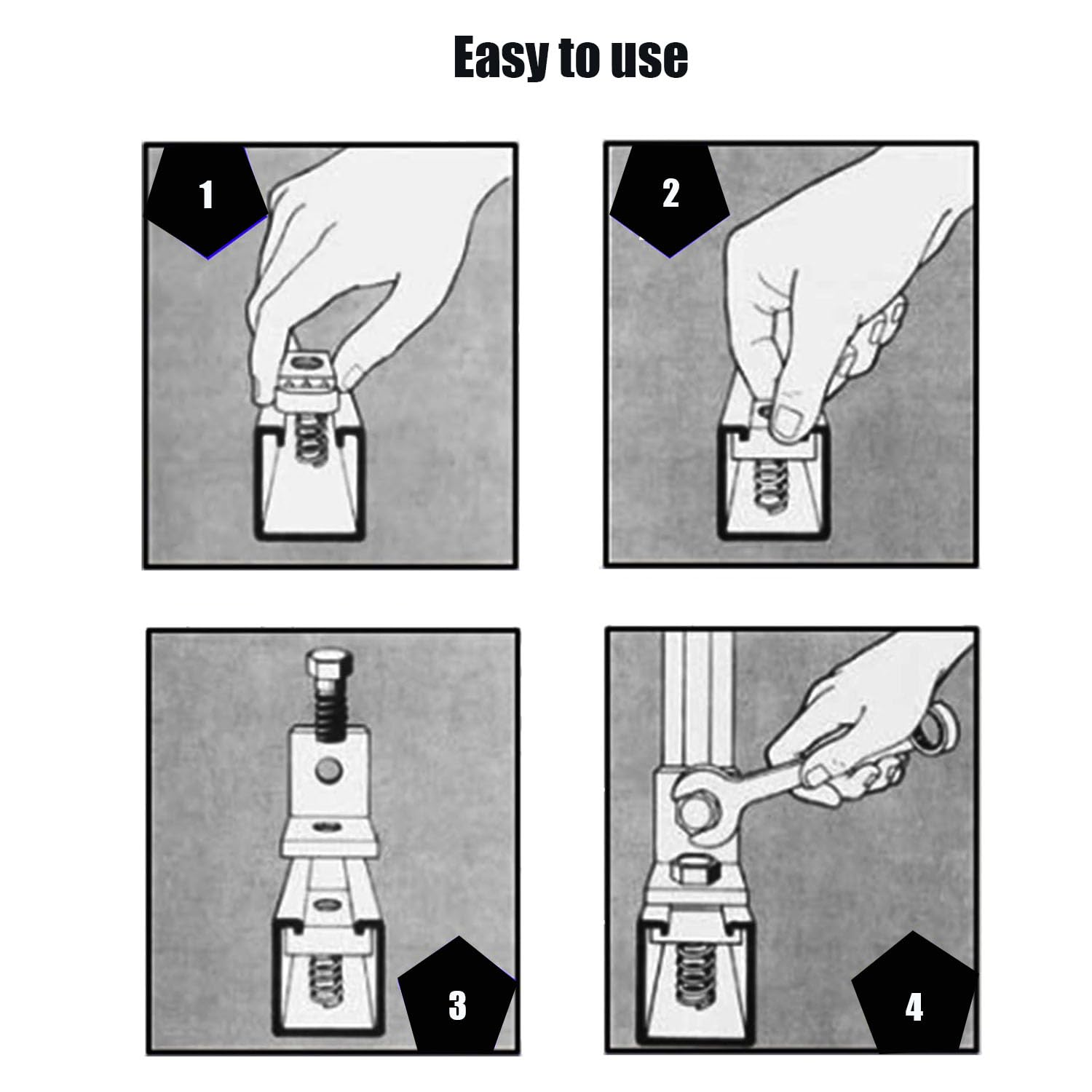 Easy to use

1

2

3

4