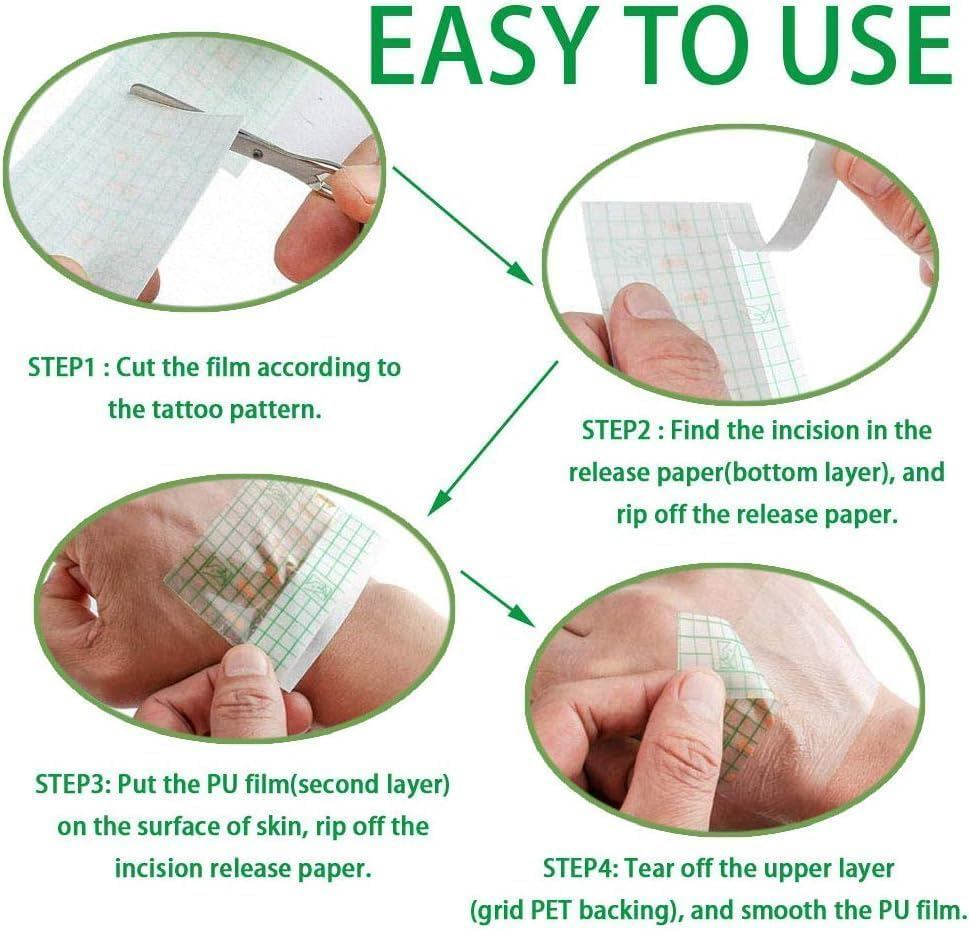 EASY TO USE

STEP1 : Cut the film according to the tattoo pattern.

STEP2 : Find the incision in the release paper(bottom layer), and rip off the release paper.

STEP3: Put the PU film(second layer) on the surface of skin, rip off the incision release paper.

STEP4: Tear off the upper layer (grid PET backing), and smooth the PU film.