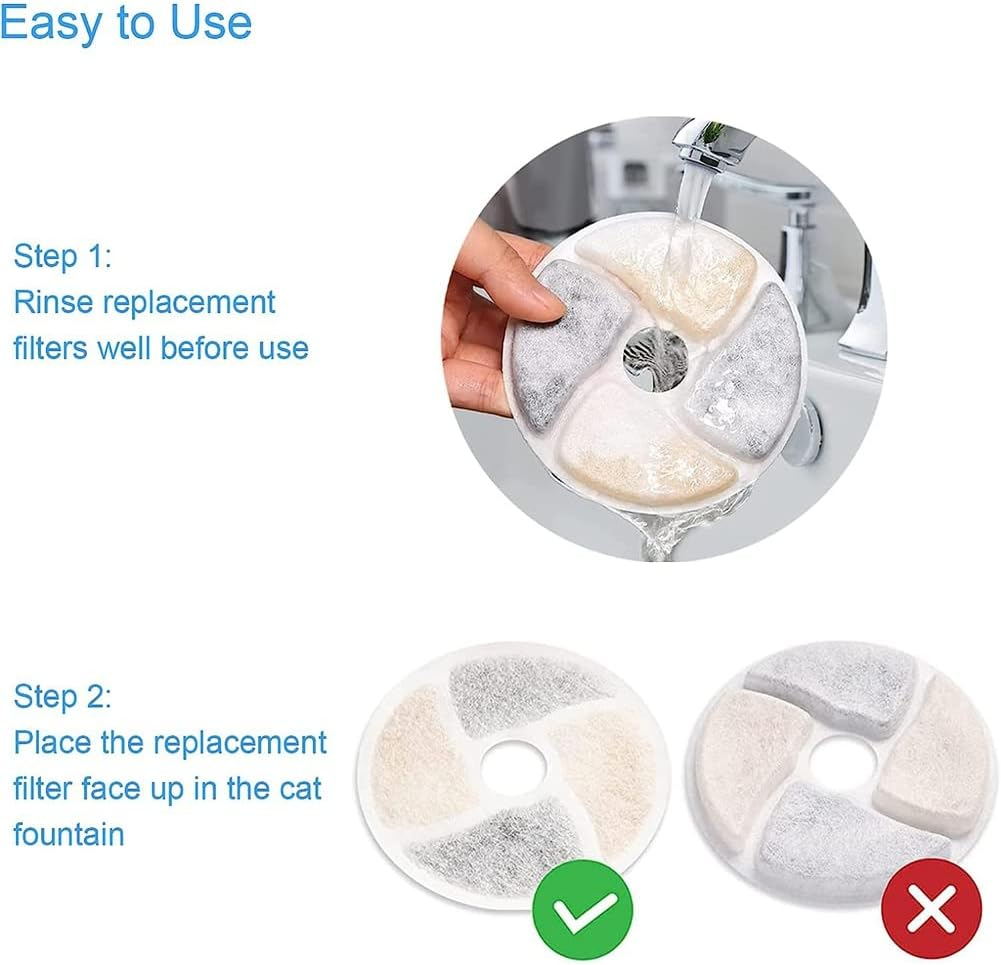 Easy to Use

Step 1:
Rinse replacement filters well before use

Step 2:
Place the replacement filter face up in the cat fountain