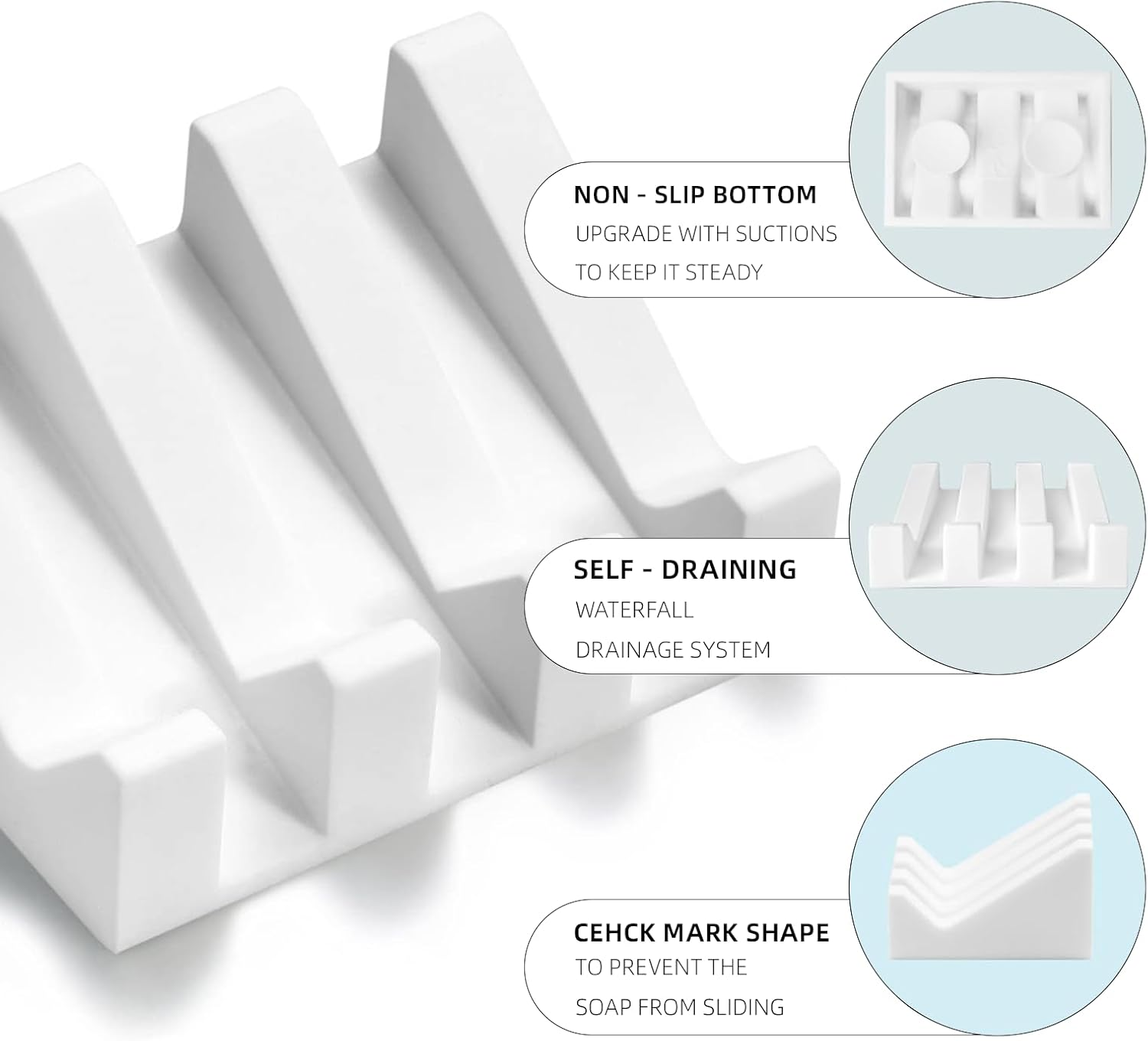 NON - SLIP BOTTOM
UPGRADE WITH SUCTIONS
TO KEEP IT STEADY

SELF - DRAINING
WATERFALL
DRAINAGE SYSTEM

CEHCK MARK SHAPE
TO PREVENT THE
SOAP FROM SLIDING