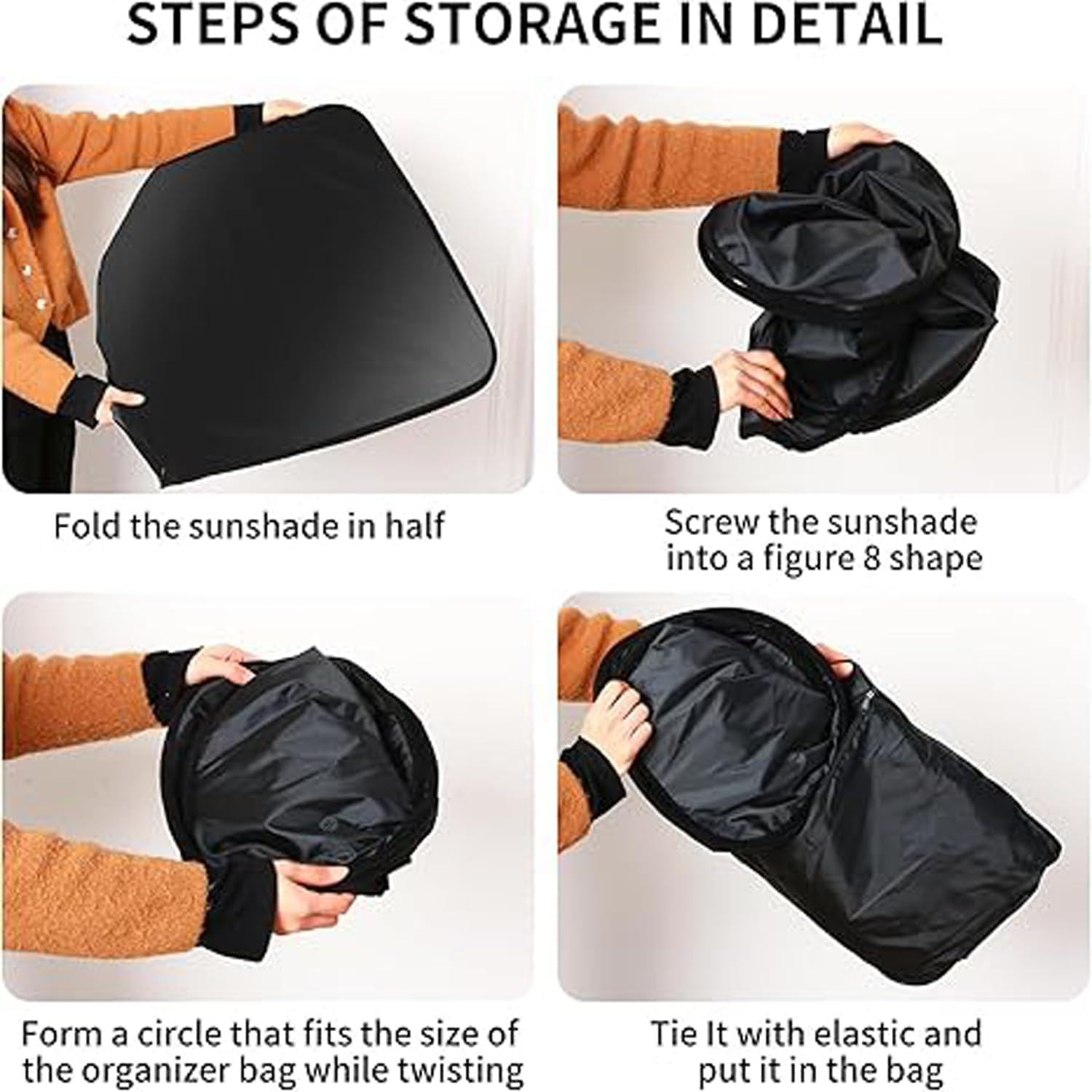 STEPS OF STORAGE IN DETAIL

Fold the sunshade in half

Screw the sunshade into a figure 8 shape

Form a circle that fits the size of the organizer bag while twisting

Tie It with elastic and put it in the bag