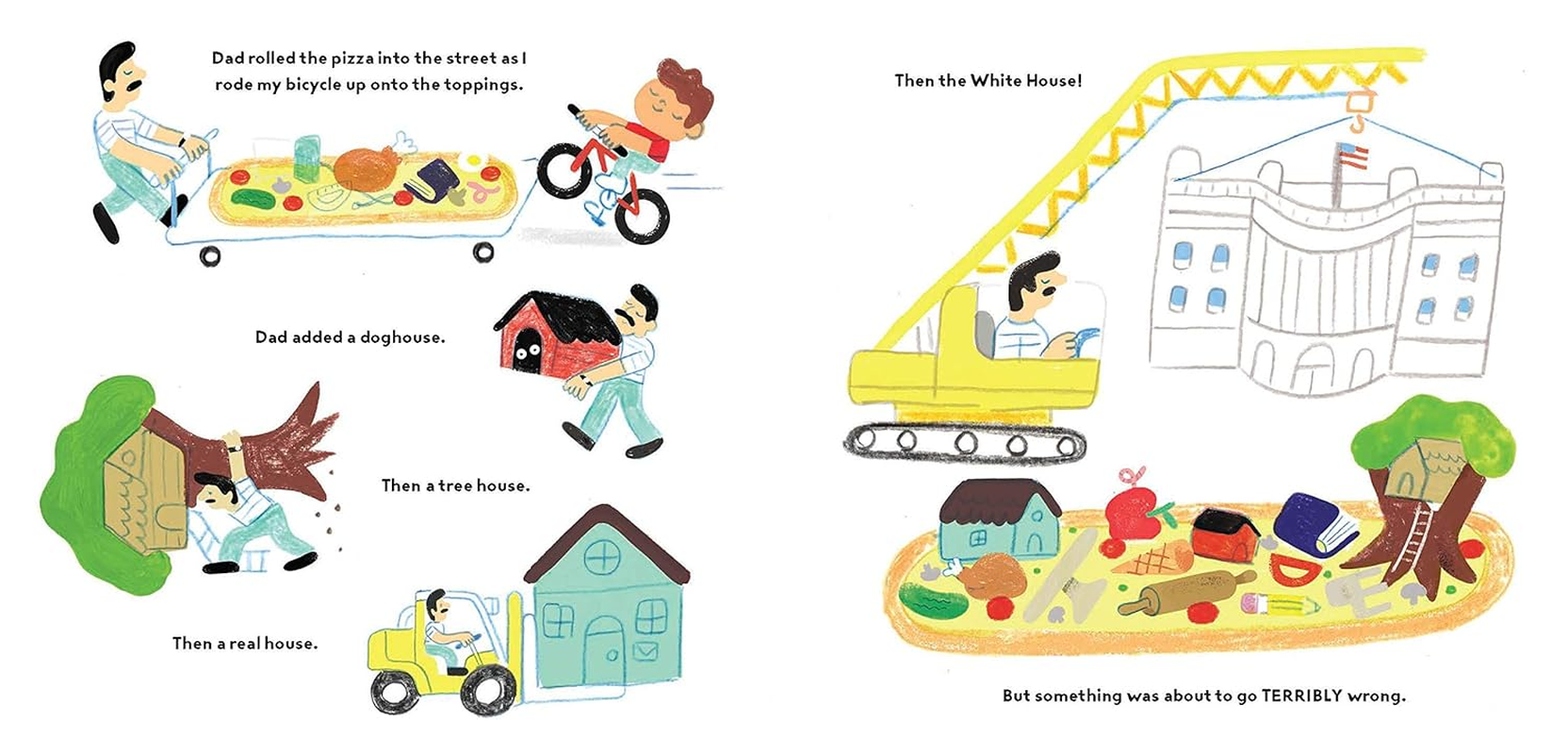 Dad rolled the pizza into the street as I rode my bicycle up onto the toppings.

Dad added a doghouse.

Then a tree house.

Then a real house.

Then the White House!

But something was about to go TERRIBLY wrong.