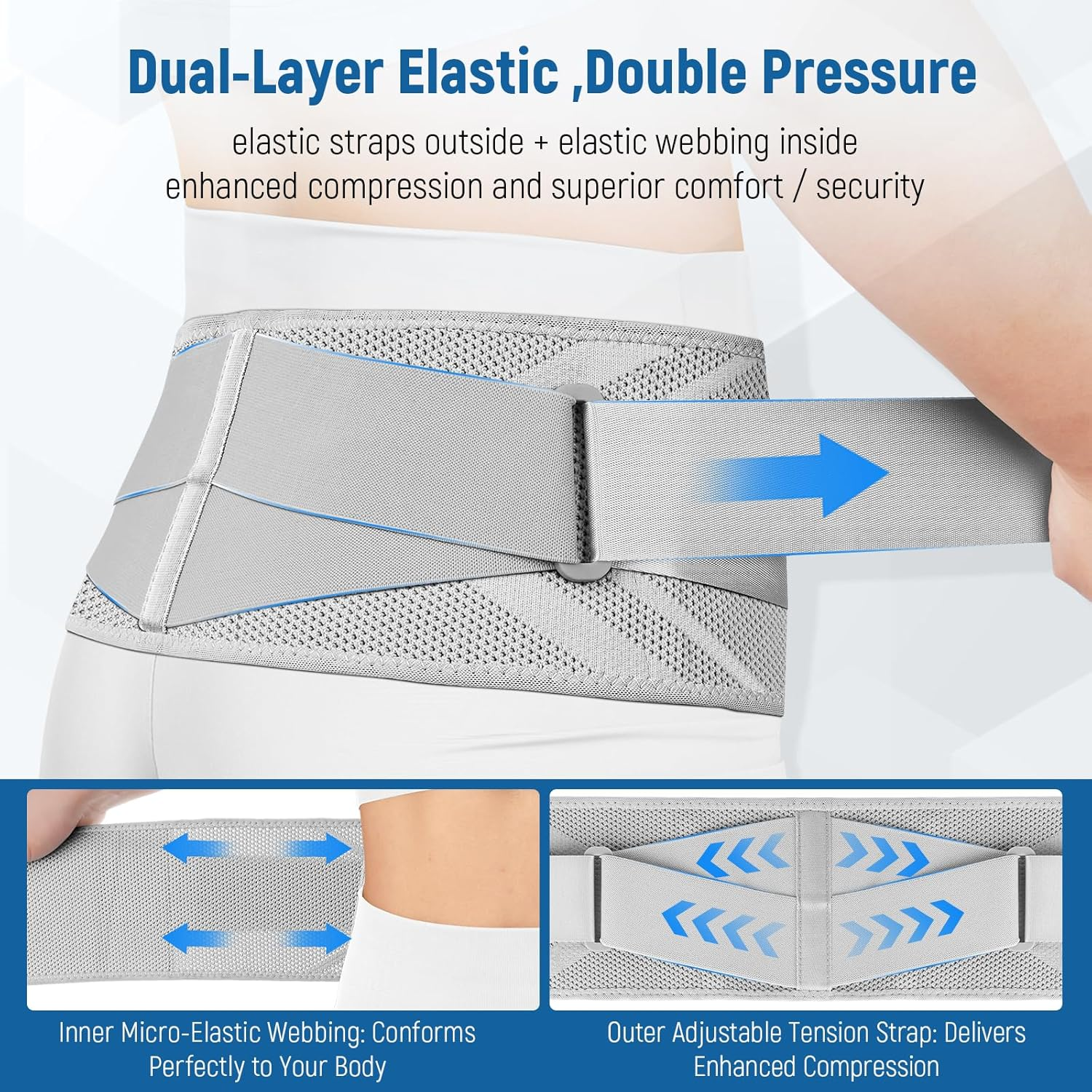 Dual-Layer Elastic ,Double Pressure

elastic straps outside + elastic webbing inside
enhanced compression and superior comfort / security

Inner Micro-Elastic Webbing: Conforms Perfectly to Your Body

Outer Adjustable Tension Strap: Delivers Enhanced Compression