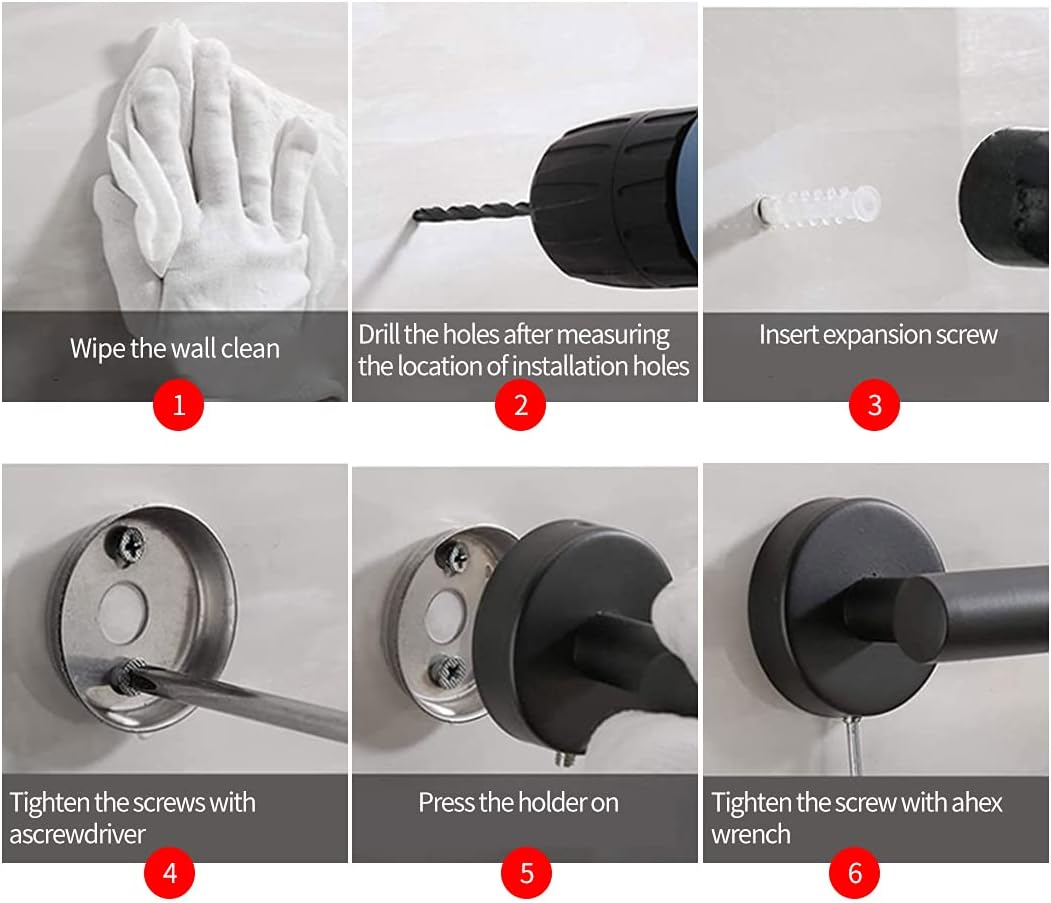 Wipe the wall clean
1

Drill the holes after measuring the location of installation holes
2

Insert expansion screw
3

Tighten the screws with ascrewdriver
4

Press the holder on
5

Tighten the screw with ahex wrench
6