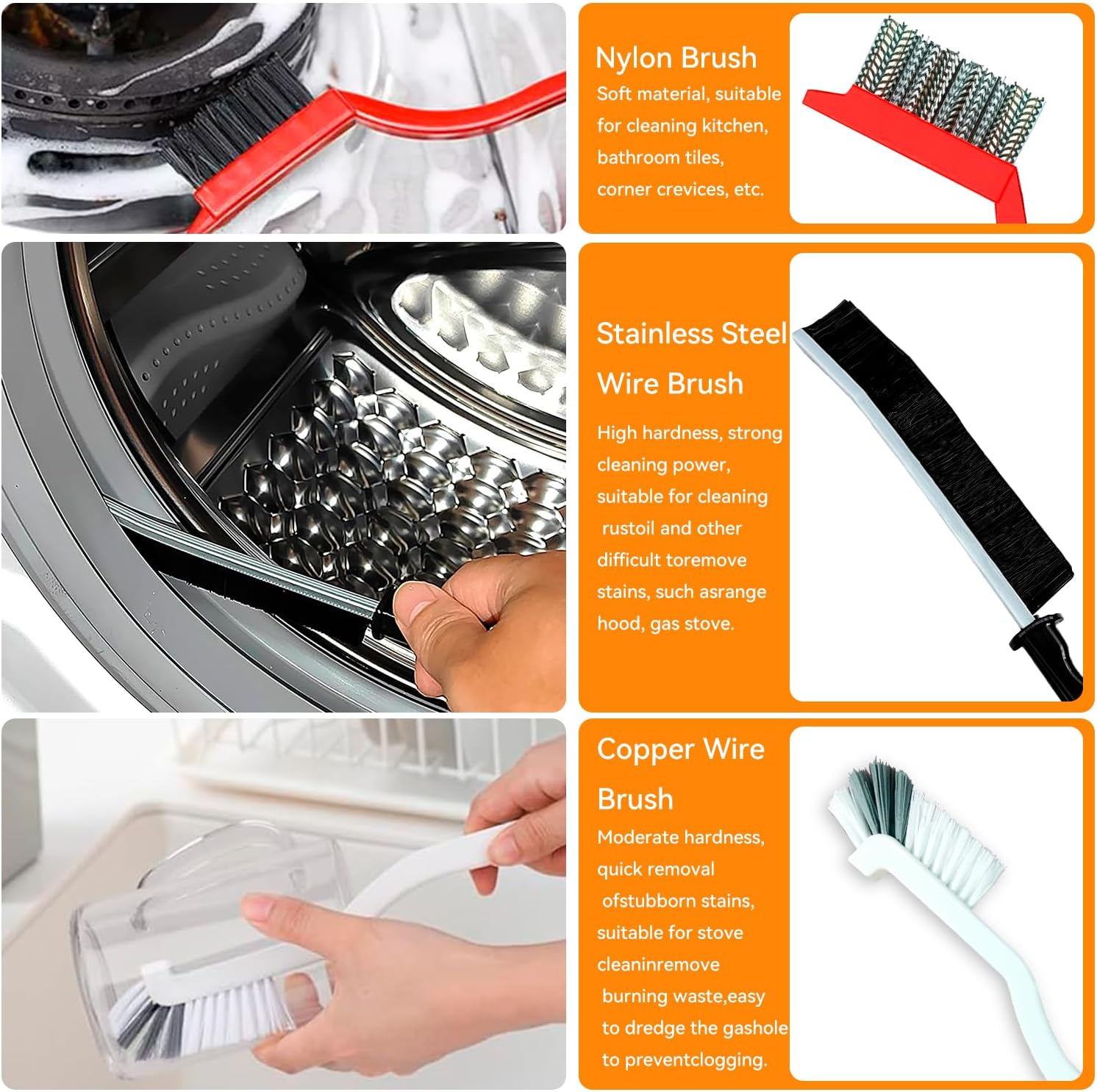 Nylon Brush

Soft material, suitable for cleaning kitchen, bathroom tiles, corner crevices, etc.

Stainless Steel Wire Brush

High hardness, strong cleaning power, suitable for cleaning rustoil and other difficult toremove stains, such asrange hood, gas stove.

Copper Wire Brush

Moderate hardness, quick removal ofstubborn stains, suitable for stove cleaninremove burning waste,easy to dredge the gashole to preventclogging.