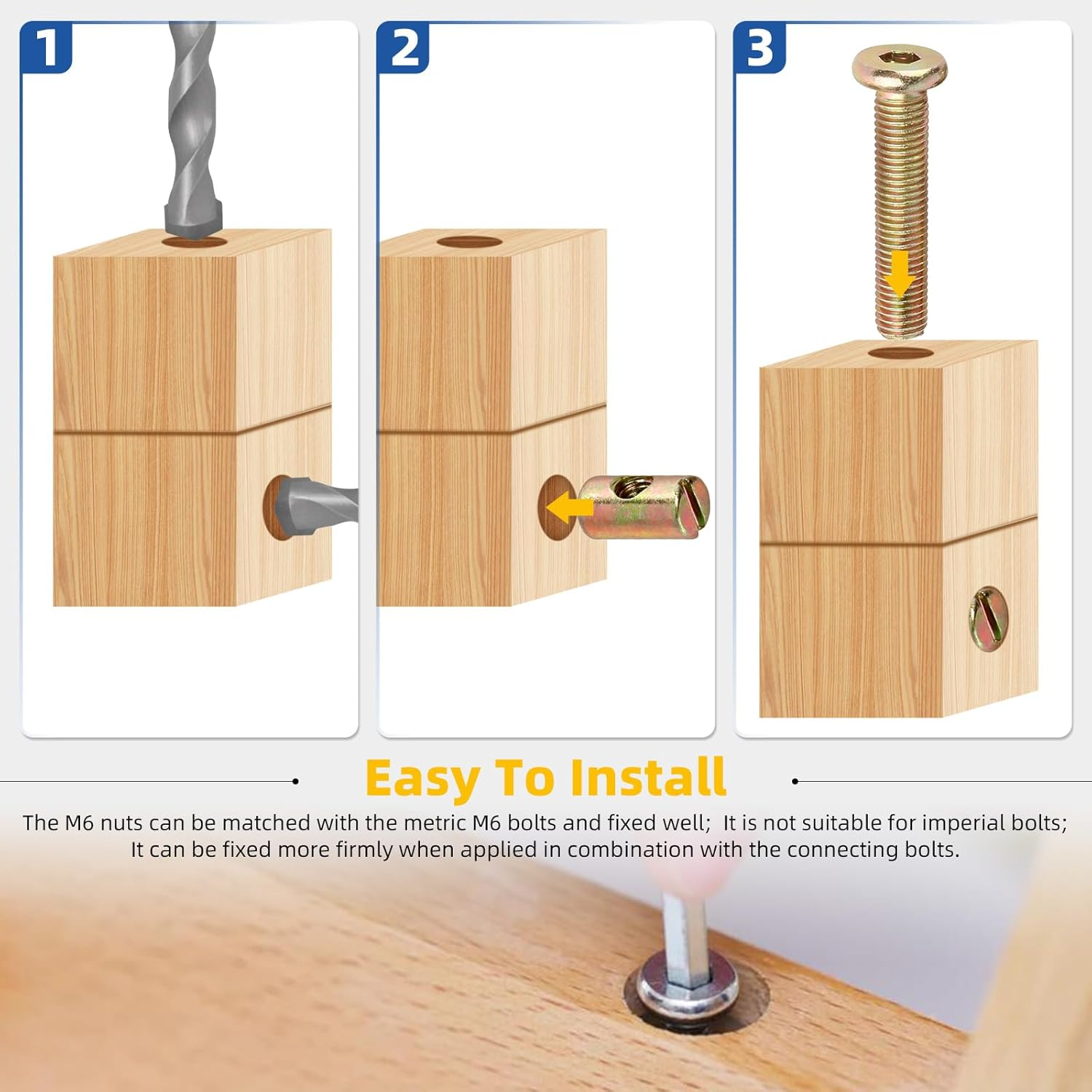 1

2

3

Easy To Install

The M6 nuts can be matched with the metric M6 bolts and fixed well; It is not suitable for imperial bolts; It can be fixed more firmly when applied in combination with the connecting bolts.