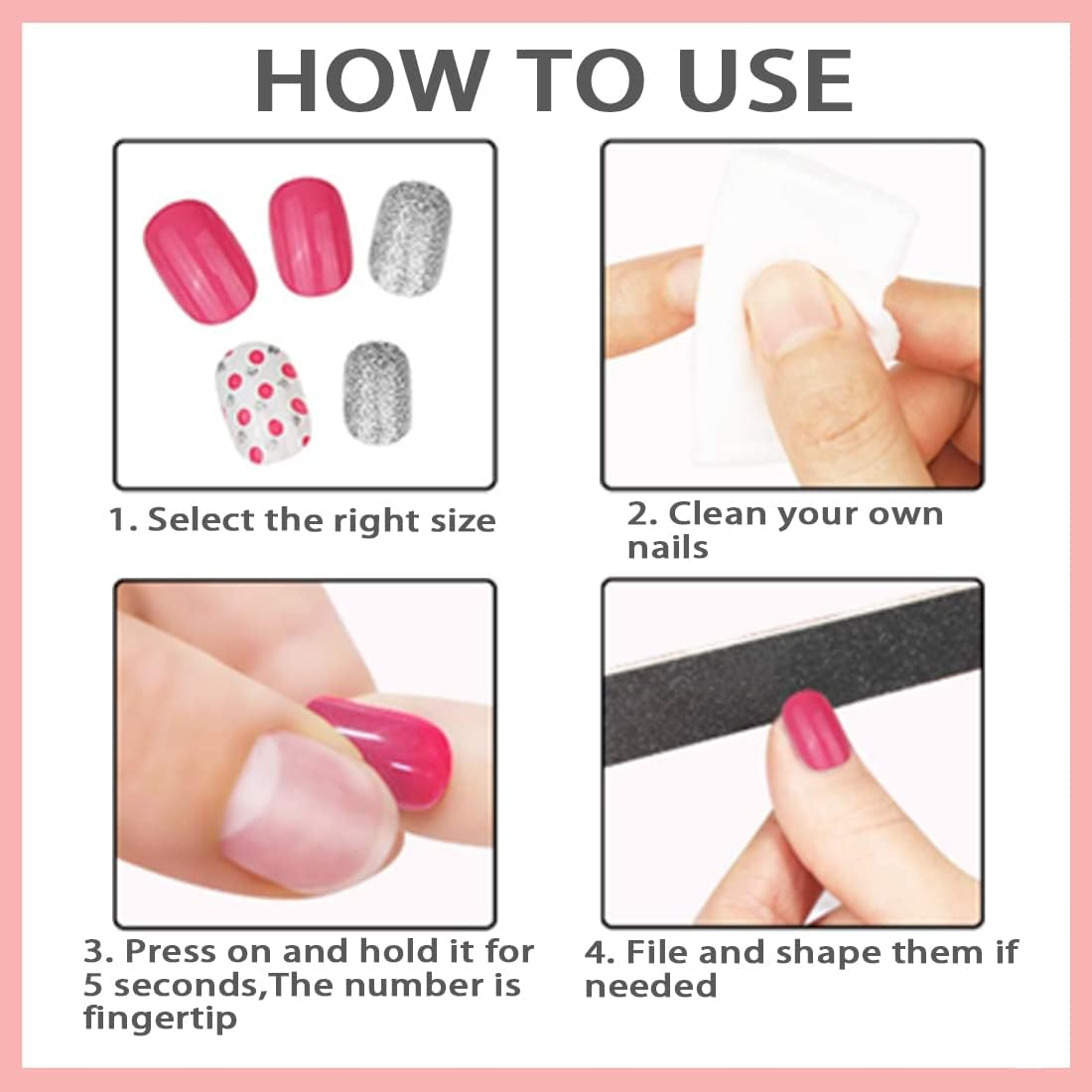 HOW TO USE

1. Select the right size

2. Clean your own nails

3. Press on and hold it for 5 seconds,The number is fingertip

4. File and shape them if needed