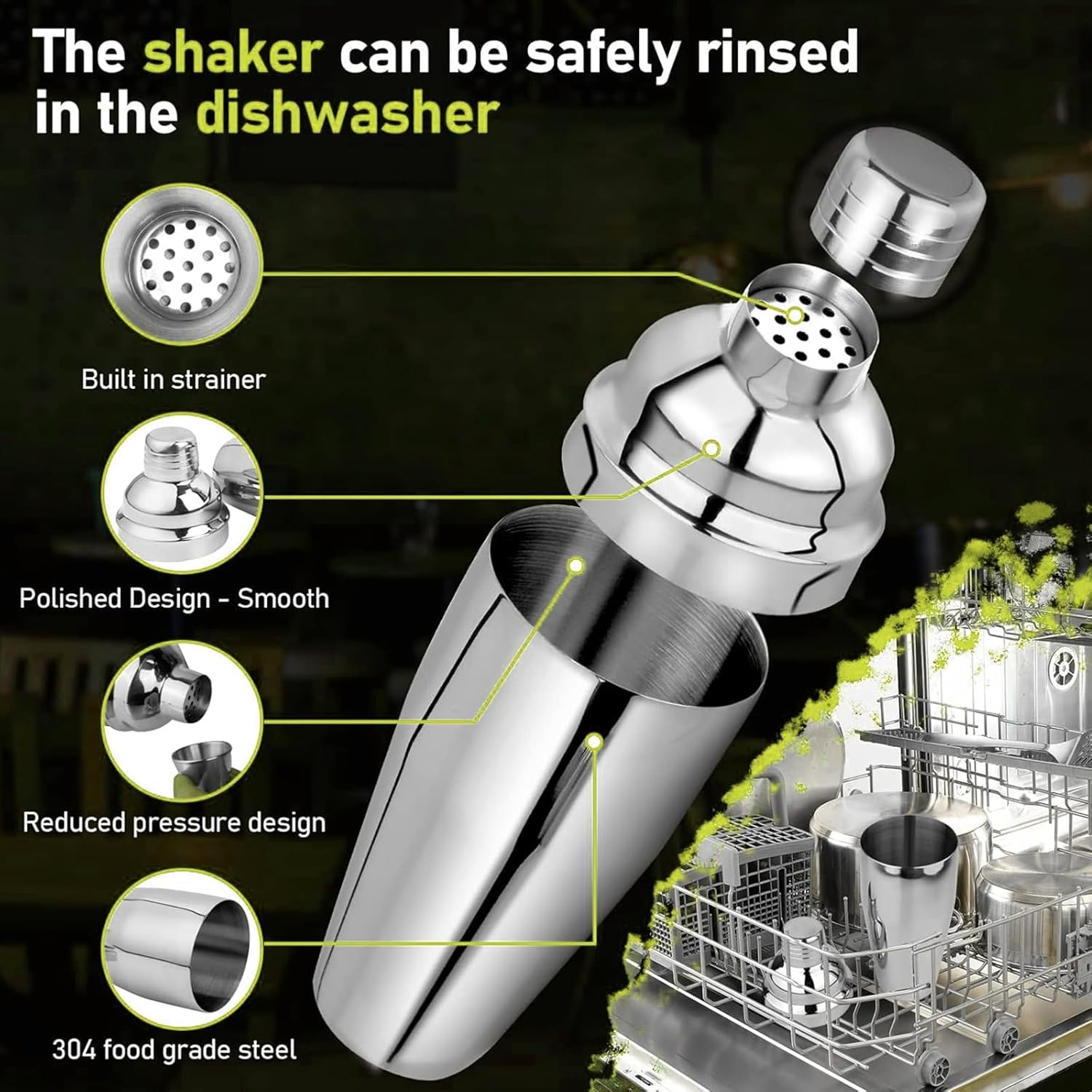 The shaker can be safely rinsed in the dishwasher

Built in strainer

Polished Design - Smooth

Reduced pressure design

304 food grade steel