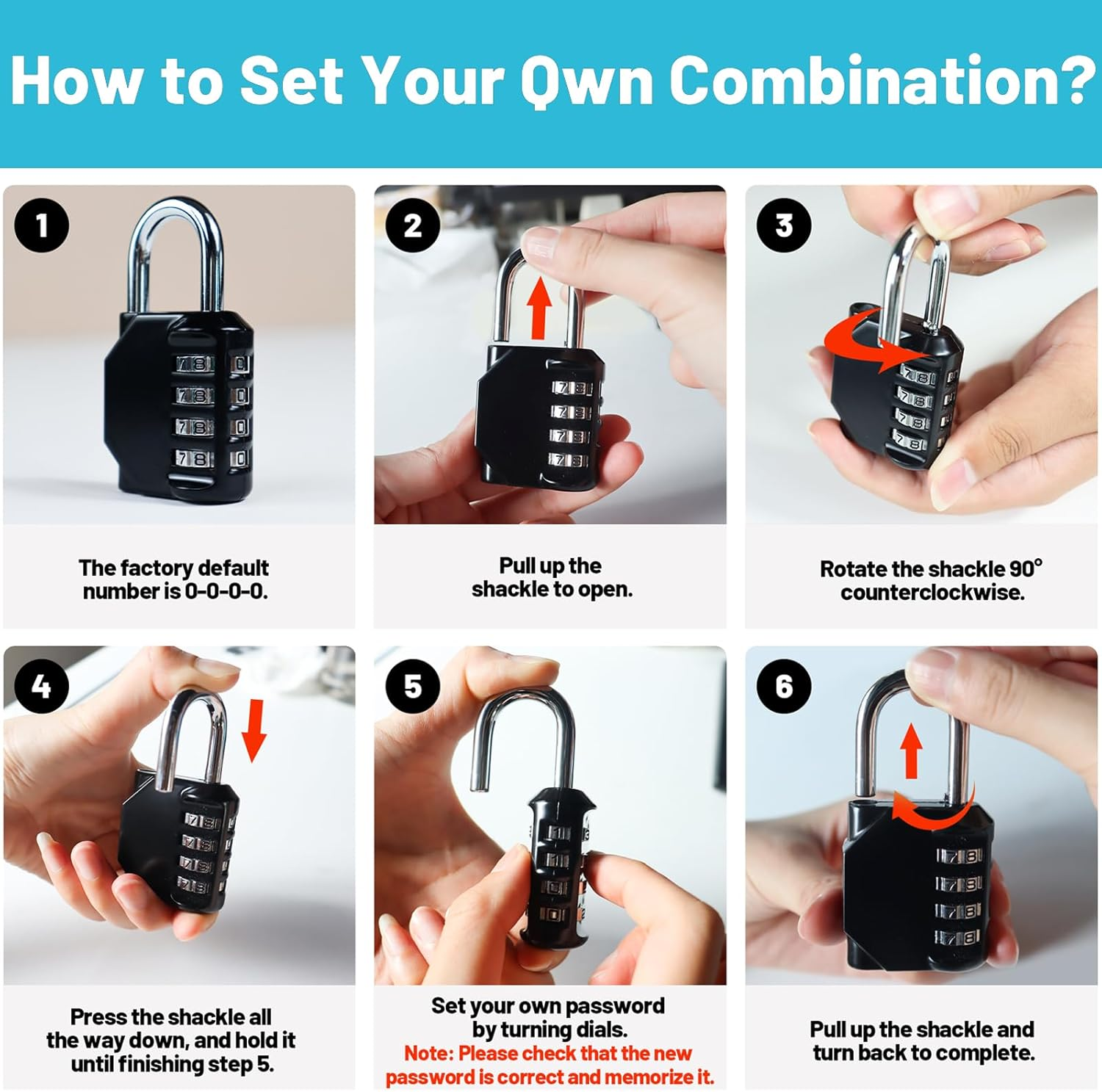 How to Set Your Own Combination?

1

The factory default number is 0-0-0-0.

2

Pull up the shackle to open.

3

Rotate the shackle 90° counterclockwise.

4

Press the shackle all the way down, and hold it until finishing step 5.

5

Set your own password by turning dials.
Note: Please check that the new password is correct and memorize it.

6

Pull up the shackle and turn back to complete.