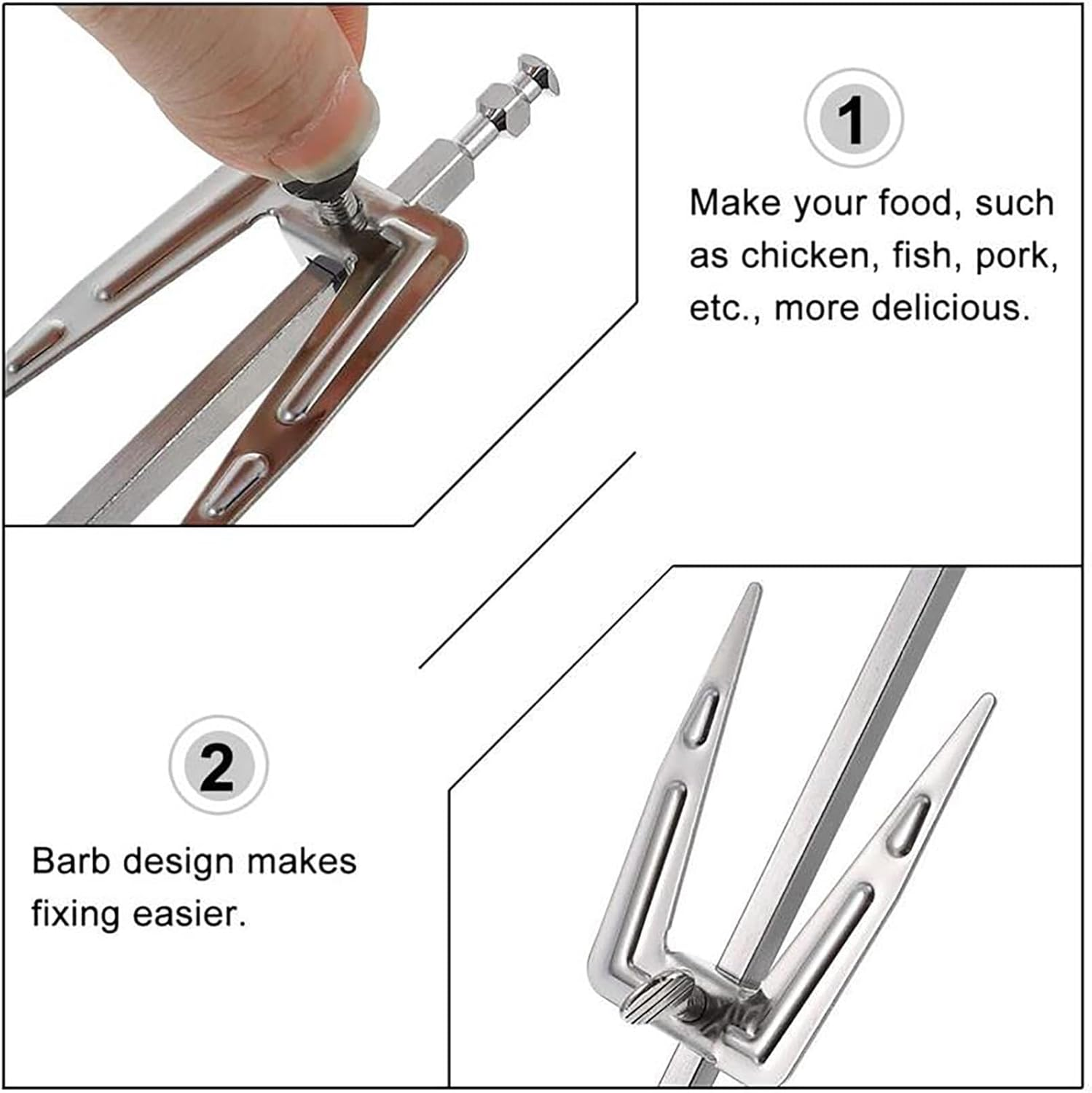 1

Make your food, such as chicken, fish, pork, etc., more delicious.

2

Barb design makes fixing easier.