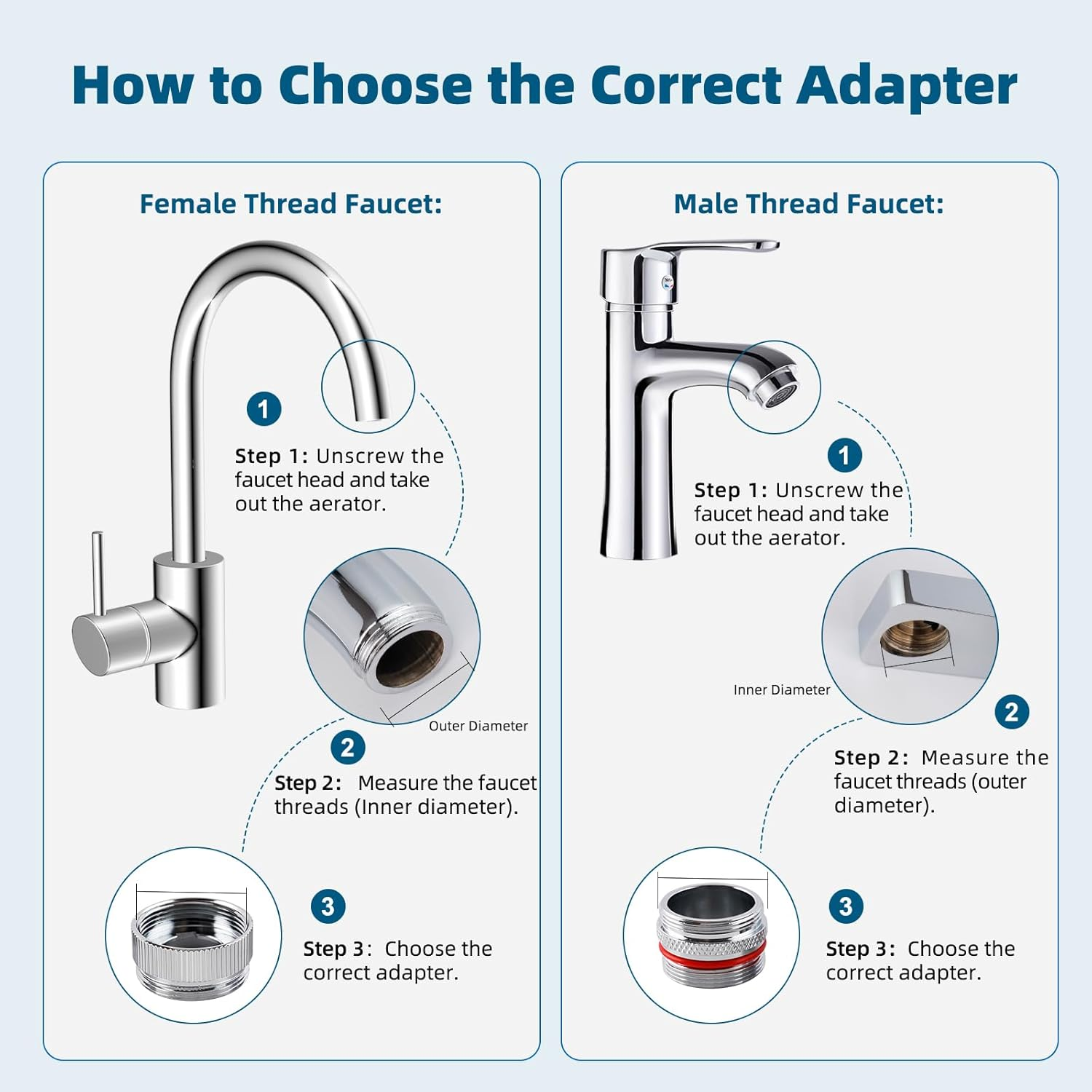 How to Choose the Correct Adapter

Female Thread Faucet:

1

Step 1: Unscrew the faucet head and take out the aerator.

Outer Diameter

2

Step 2: Measure the faucet threads (Inner diameter).

3

Step 3: Choose the correct adapter.

Male Thread Faucet:

1

Step 1: Unscrew the faucet head and take out the aerator.

Inner Diameter

2

Step 2: Measure the faucet threads (outer diameter).

3

Step 3: Choose the correct adapter.