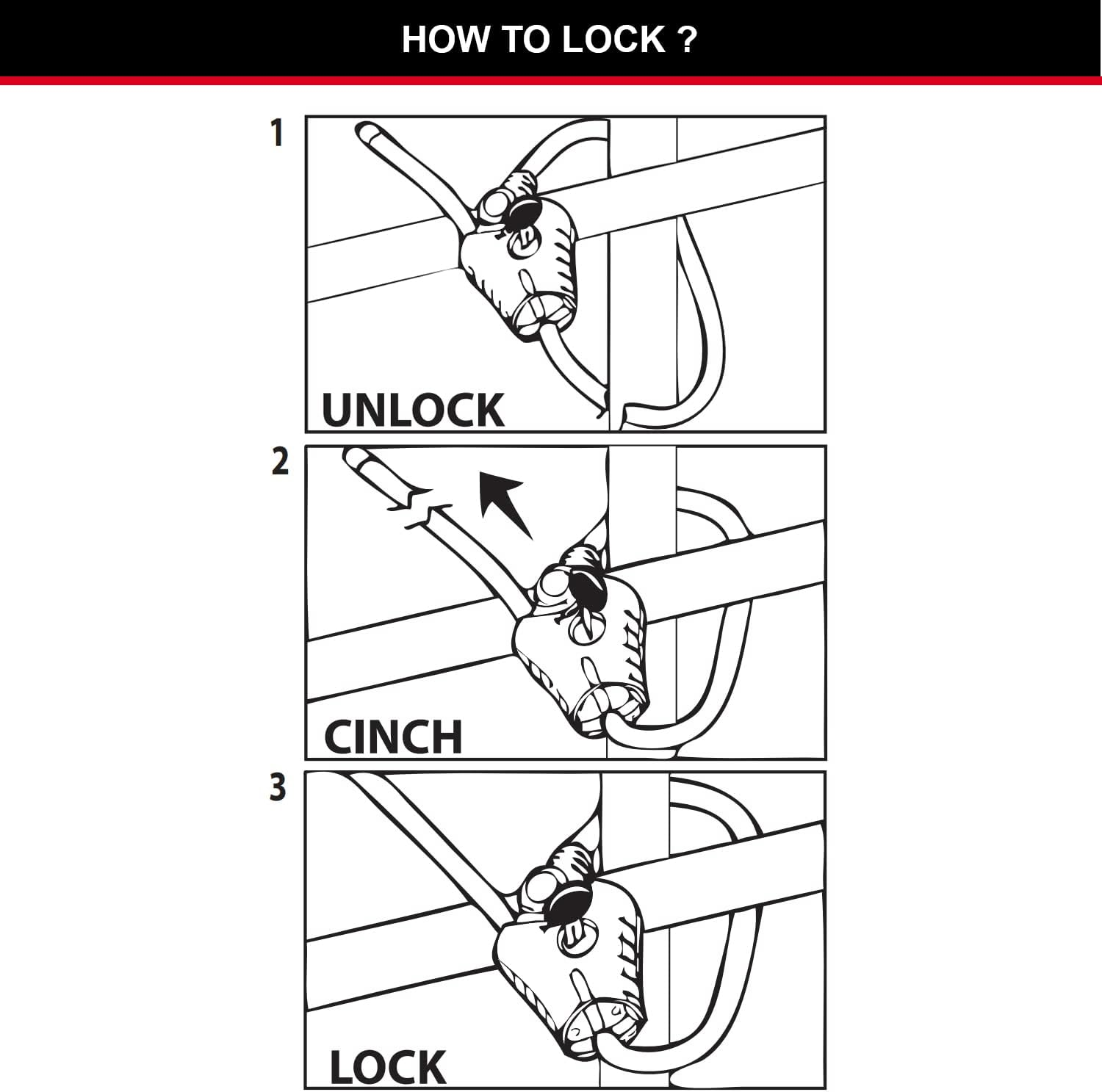 HOW TO LOCK ?

1

UNLOCK

2

CINCH

3

LOCK