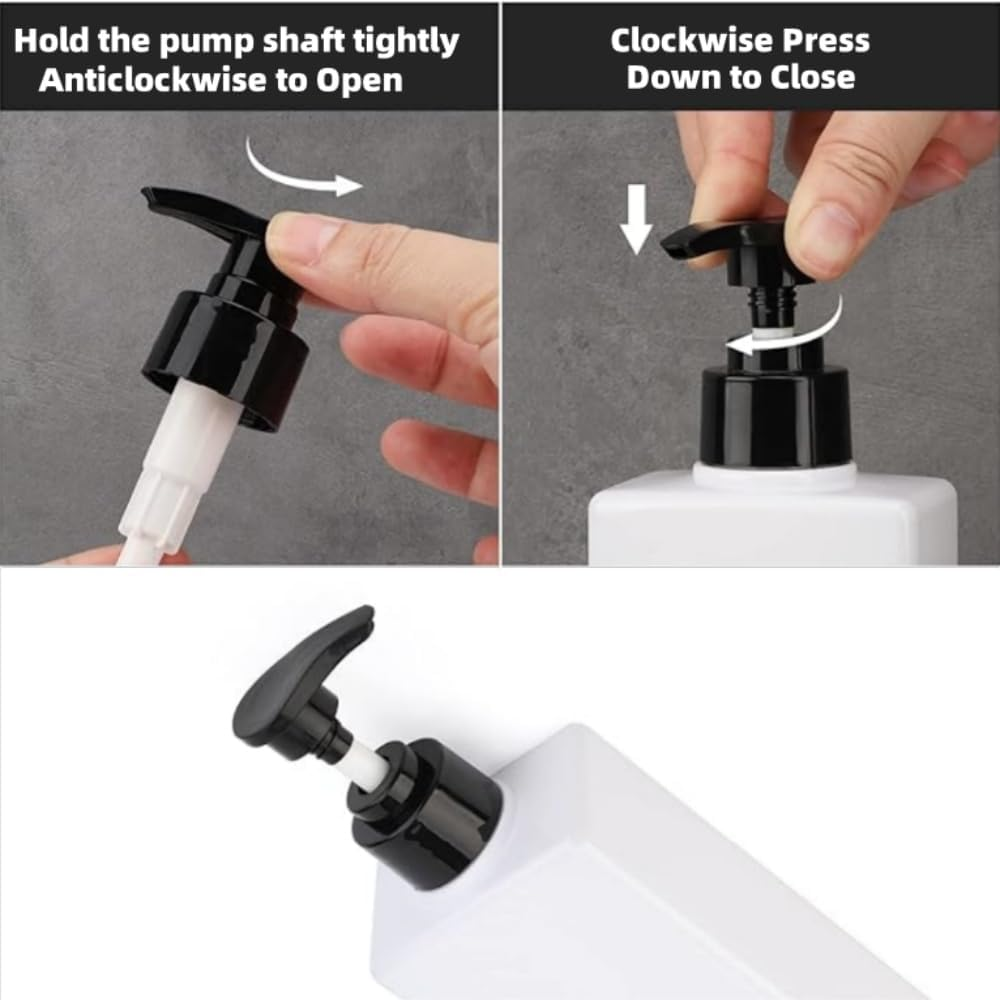 Hold the pump shaft tightly
Anticlockwise to Open

Clockwise Press
Down to Close