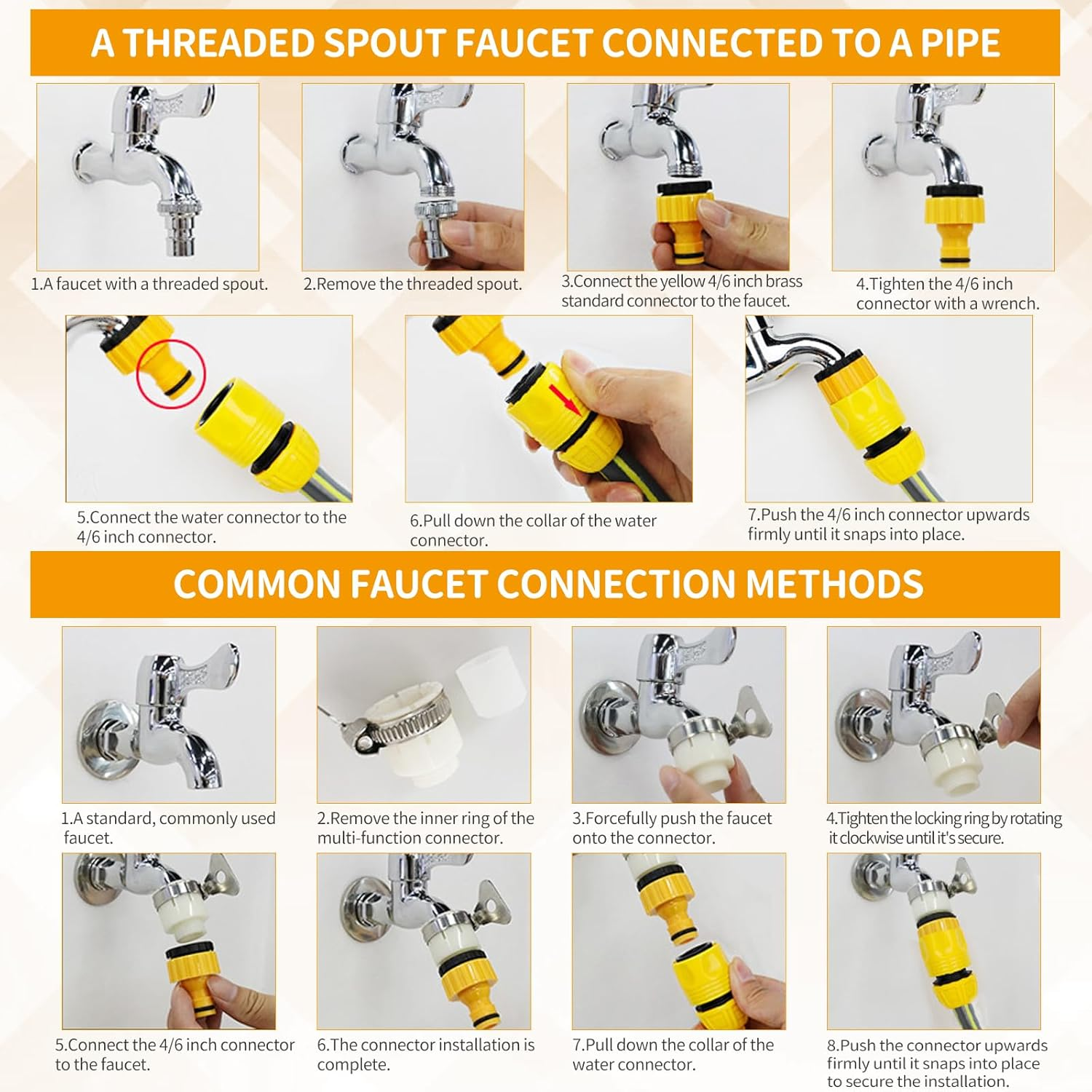 A THREADED SPOUT FAUCET CONNECTED TO A PIPE

1.A faucet with a threaded spout.

2.Remove the threaded spout.

3.Connect the yellow 4/6 inch brass standard connector to the faucet.

4.Tighten the 4/6 inch connector with a wrench.

5.Connect the water connector to the 4/6 inch connector.

6.Pull down the collar of the water connector.

7.Push the 4/6 inch connector upwards firmly until it snaps into place.

COMMON FAUCET CONNECTION METHODS

1.A standard, commonly used faucet.

2.Remove the inner ring of the multi-function connector.

3.Forcefully push the faucet onto the connector.

4.Tighten the locking ring by rotating it clockwise until it's secure.

5.Connect the 4/6 inch connector to the faucet.

6.The connector installation is complete.

7.Pull down the collar of the water connector.

8.Push the connector upwards firmly until it snaps into place to secure the installation.