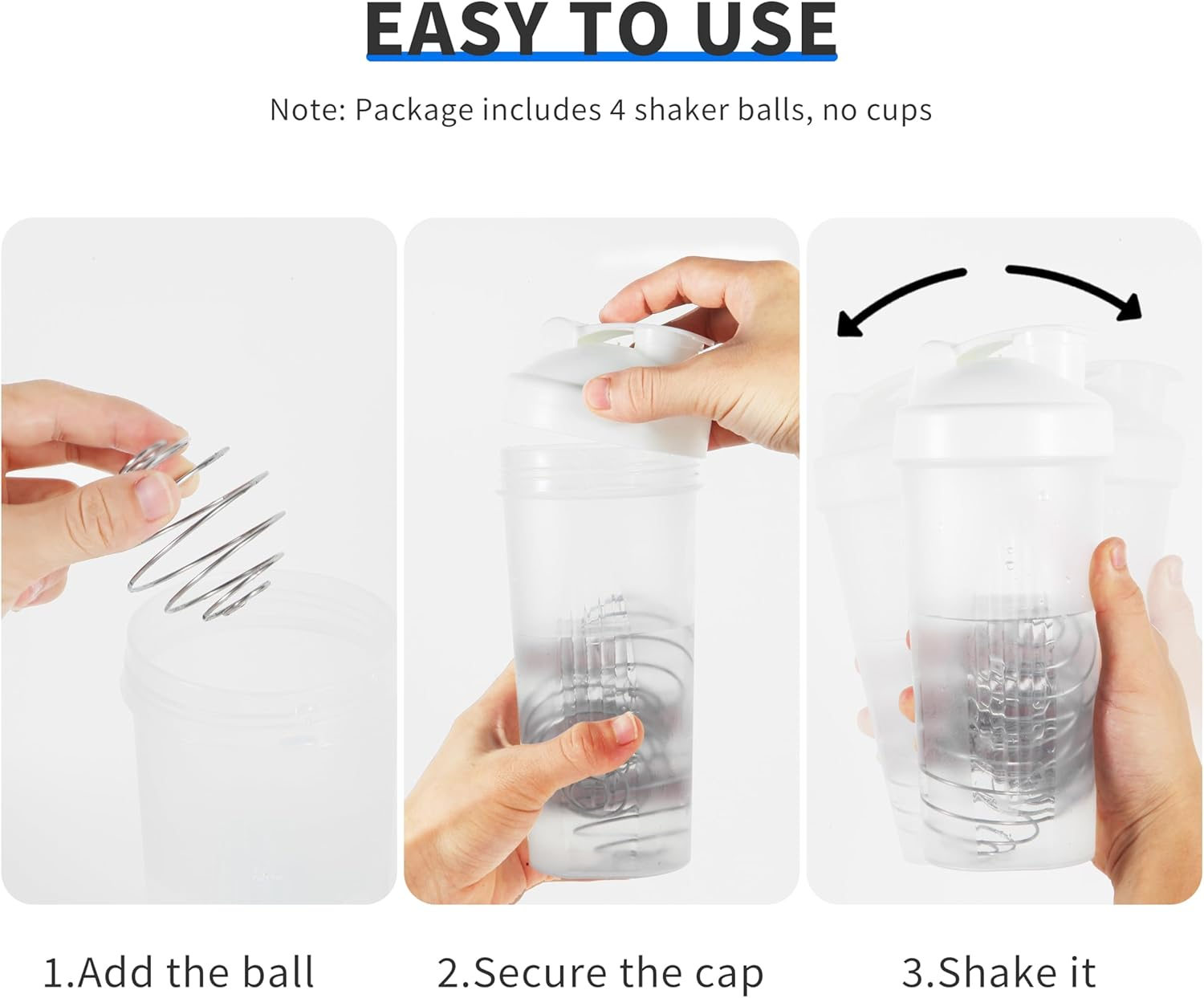 EASY TO USE

Note: Package includes 4 shaker balls, no cups

1.Add the ball

2.Secure the cap

3.Shake it