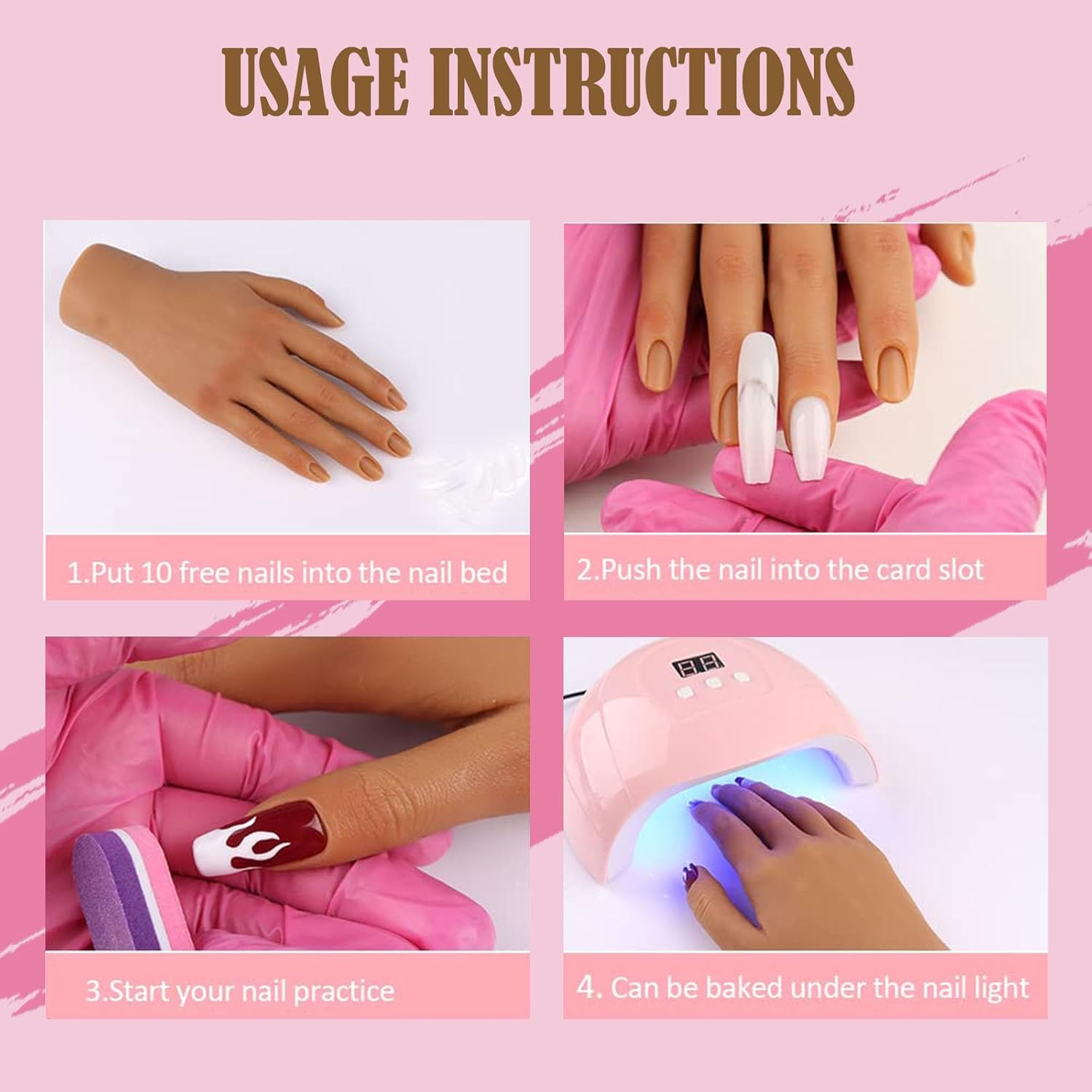 USAGE INSTRUCTIONS

1.Put 10 free nails into the nail bed

2.Push the nail into the card slot

3.Start your nail practice

4. Can be baked under the nail light