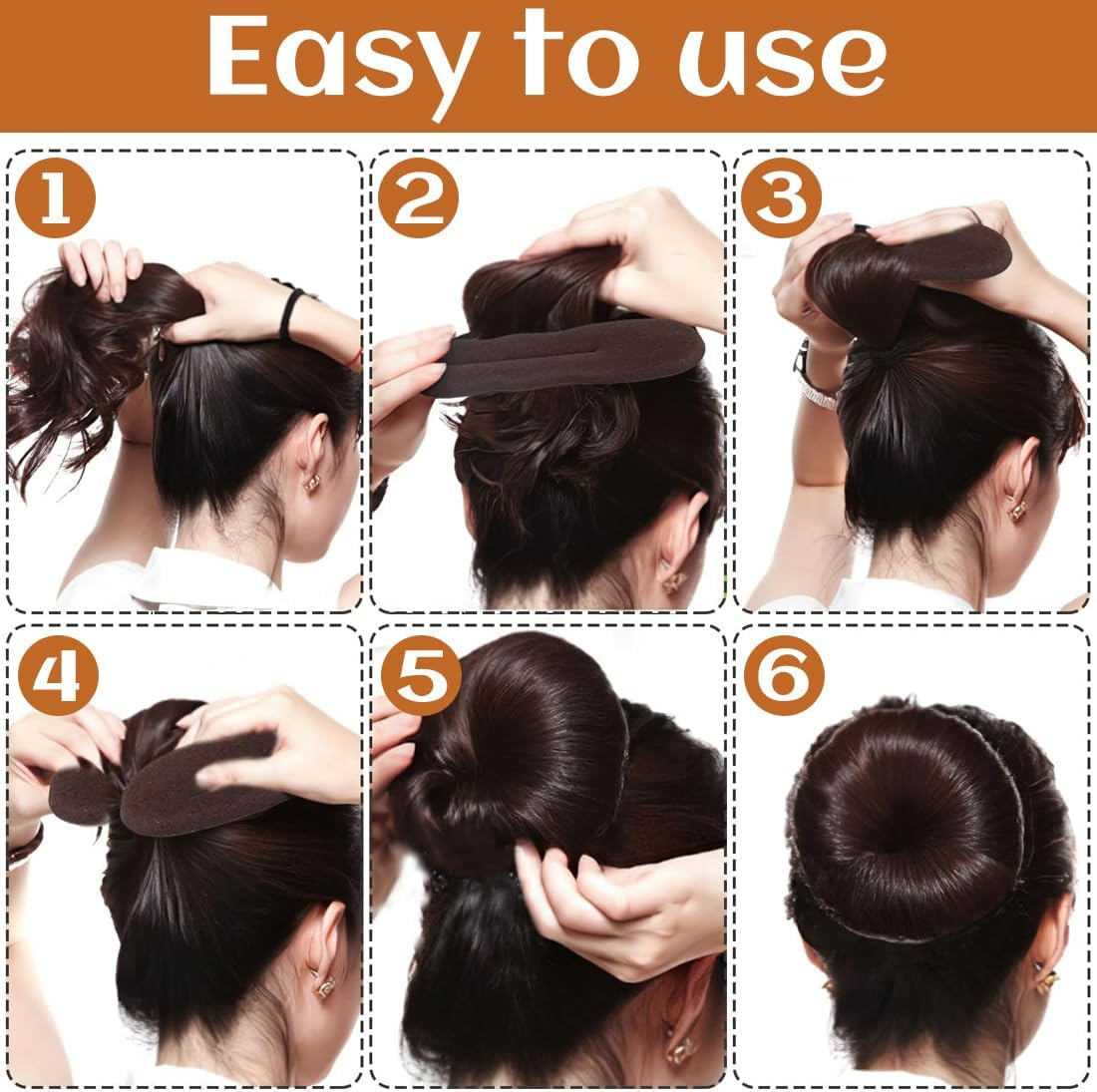 Easy to use

1

2

3

4

5

6