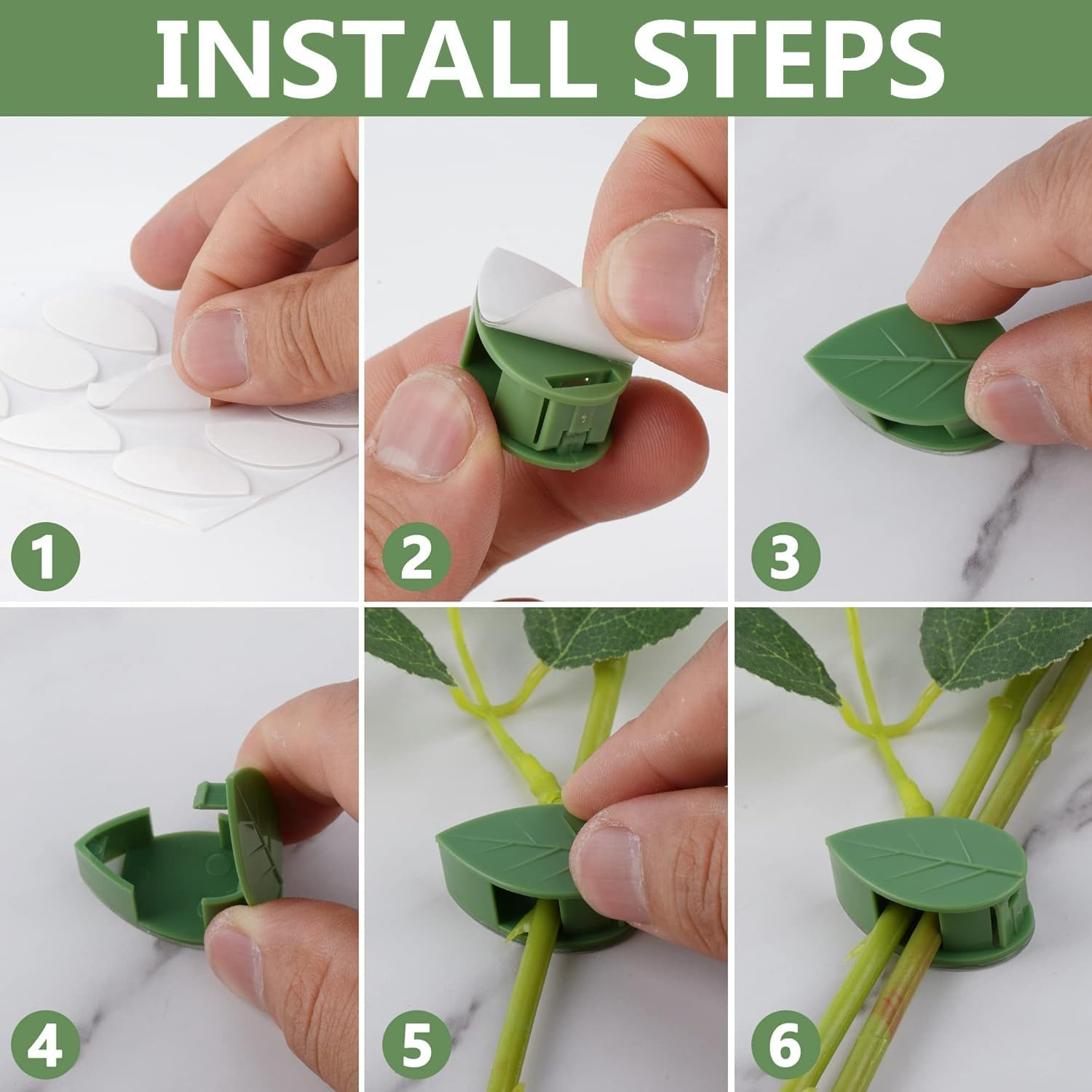 INSTALL STEPS

1

2

3

4

5

6