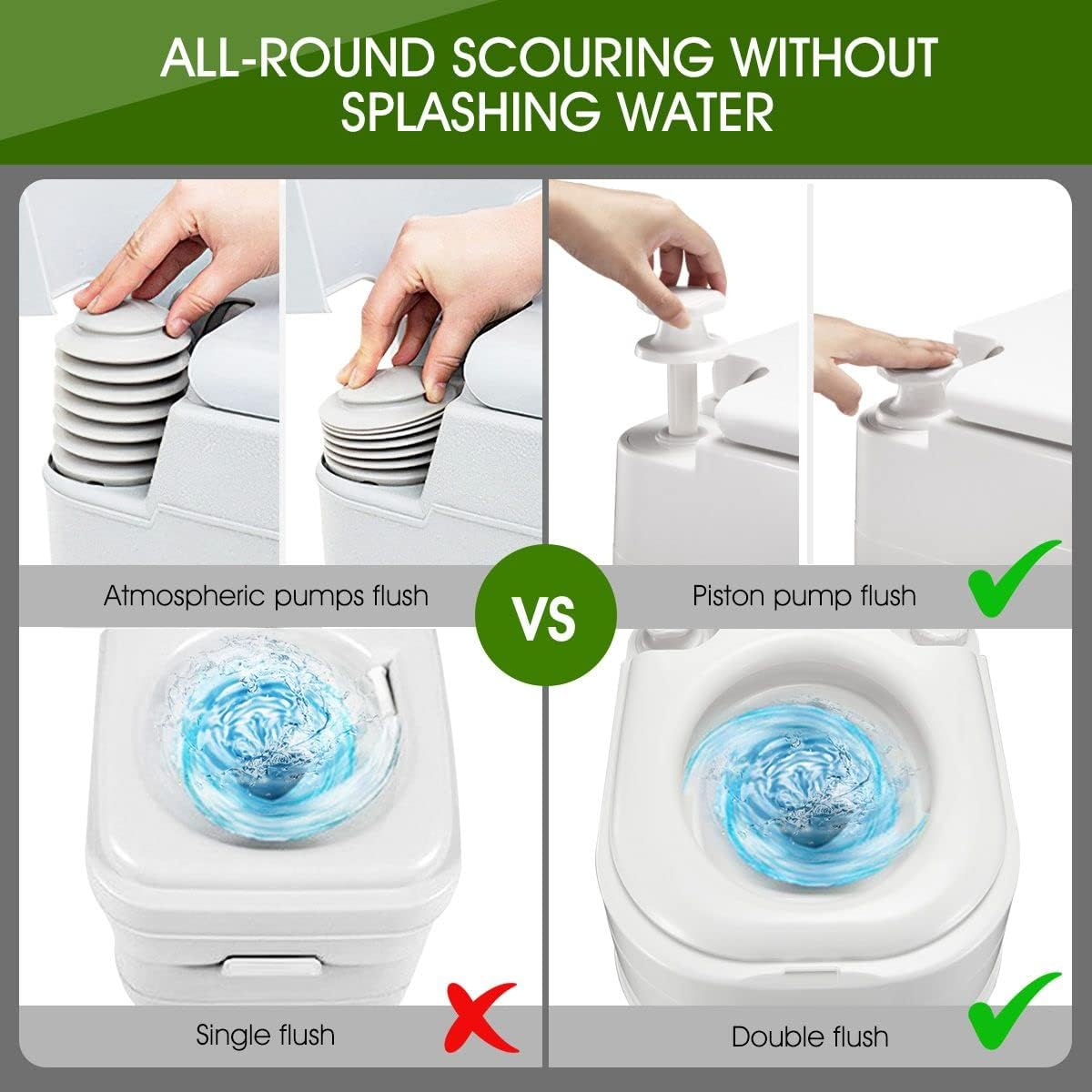 ALL-ROUND SCOURING WITHOUT SPLASHING WATER

Atmospheric pumps flush

VS

Piston pump flush

Single flush

Double flush