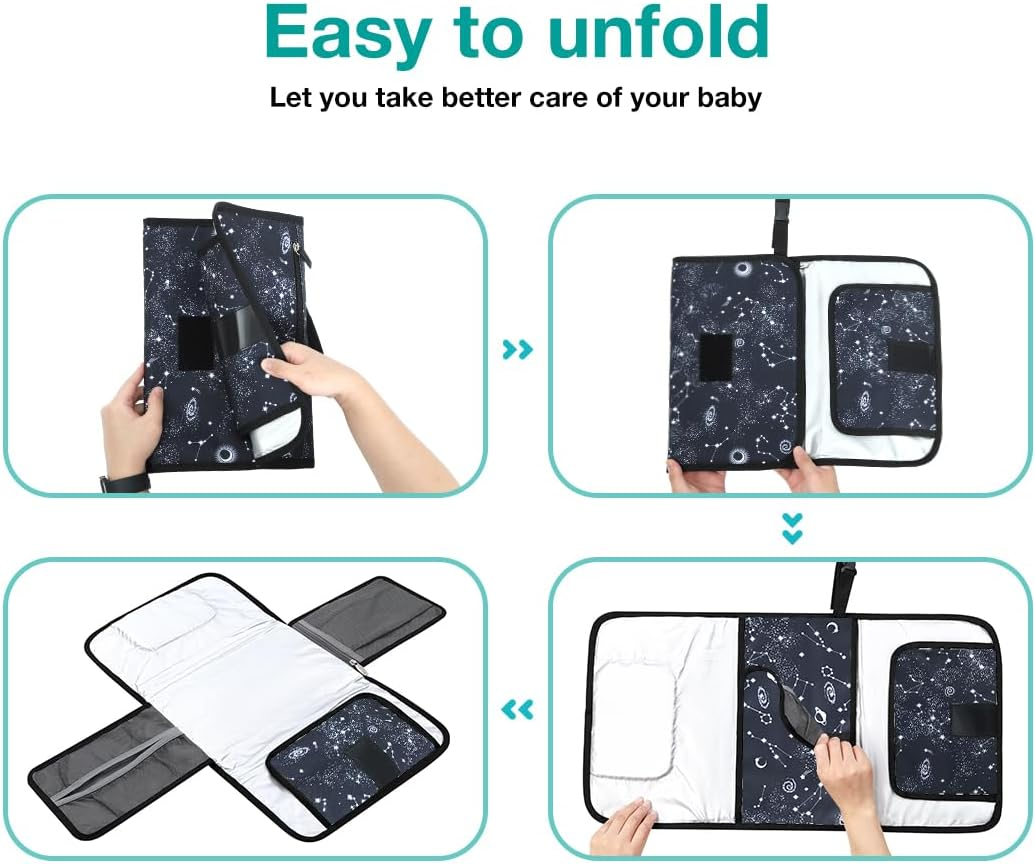 Easy to unfold

Let you take better care of your baby