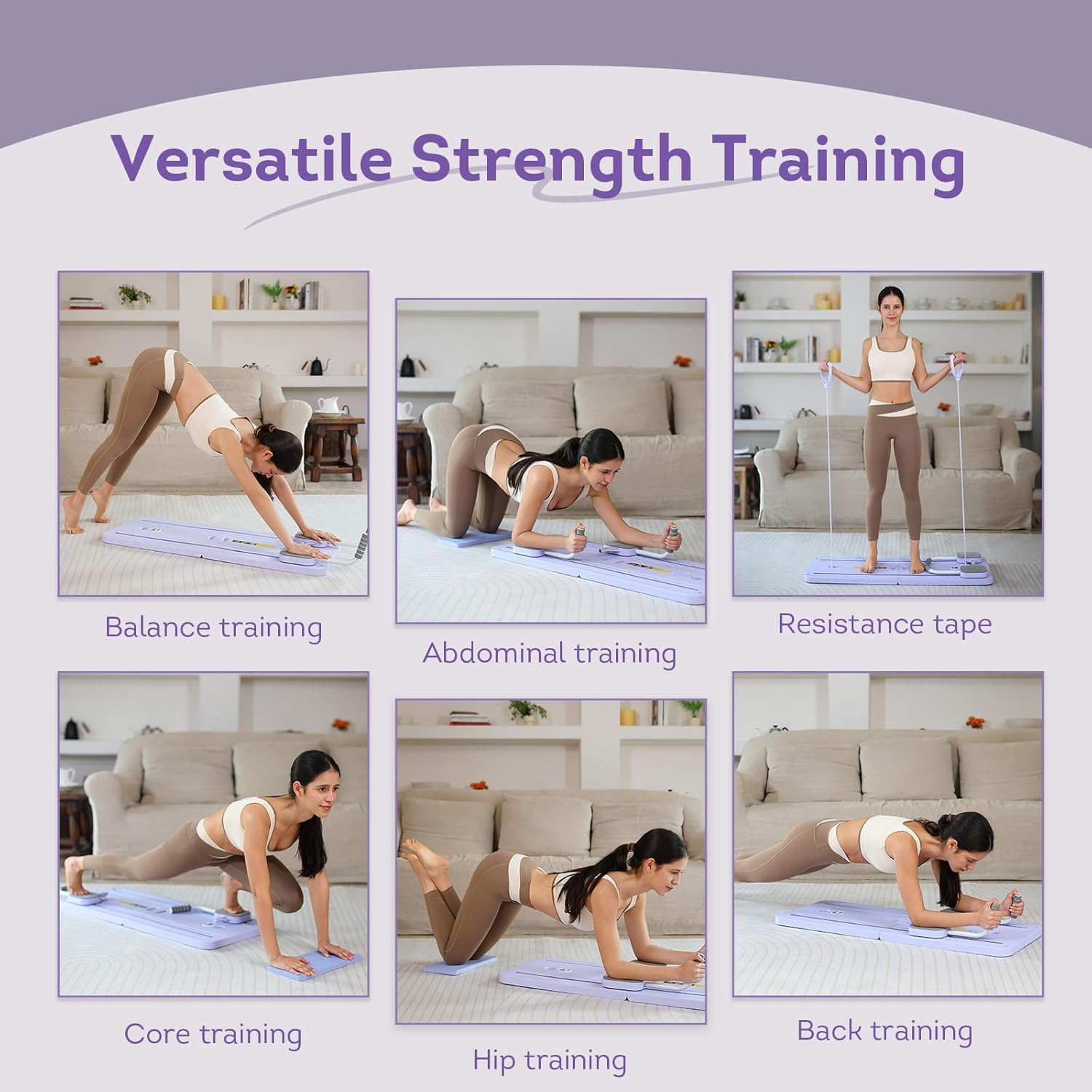 Versatile Strength Training

Balance training

Abdominal training

Resistance tape

Core training

Hip training

Back training