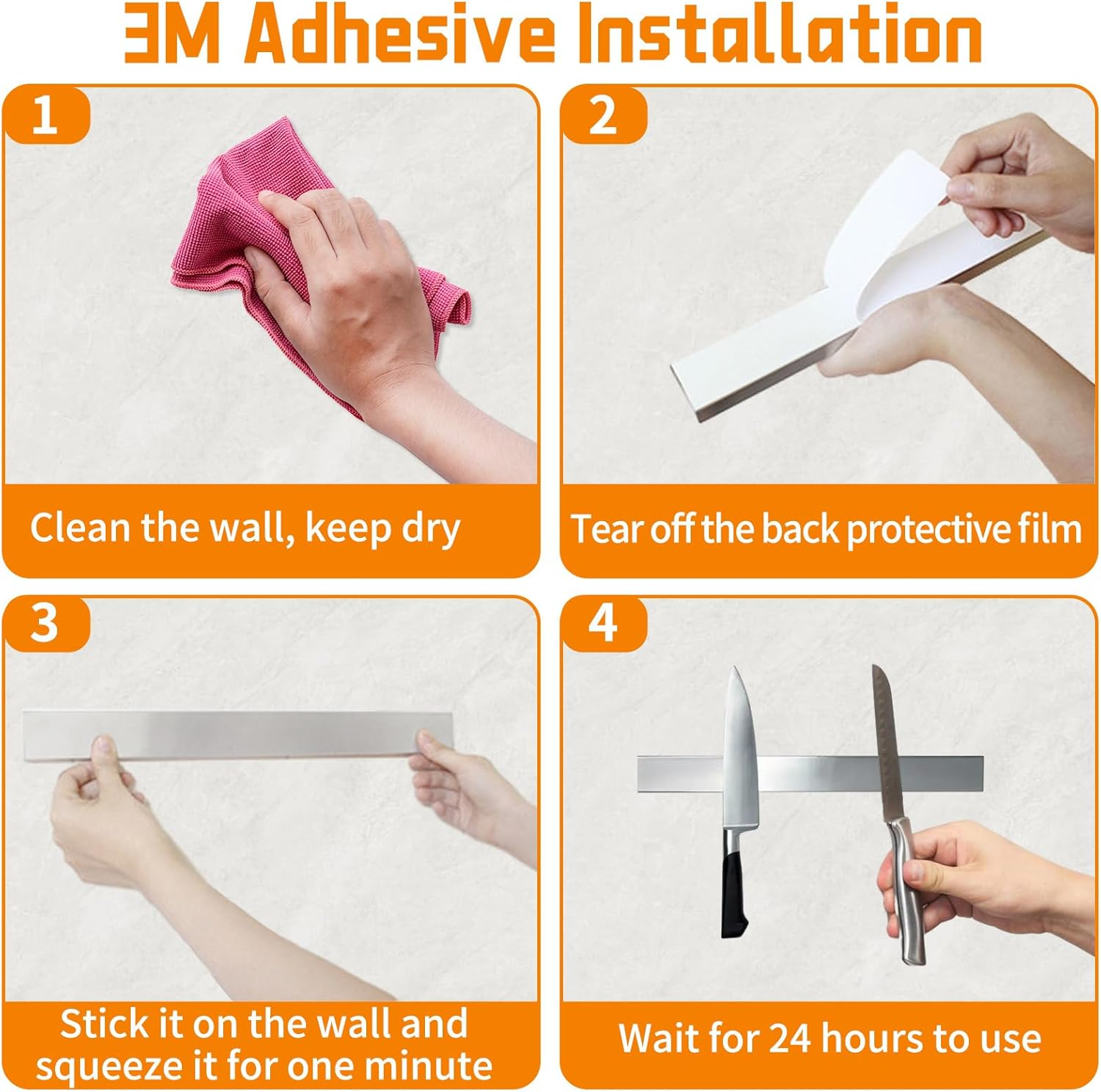 3M Adhesive Installation

1

Clean the wall, keep dry

2

Tear off the back protective film

3

Stick it on the wall and squeeze it for one minute

4

Wait for 24 hours to use