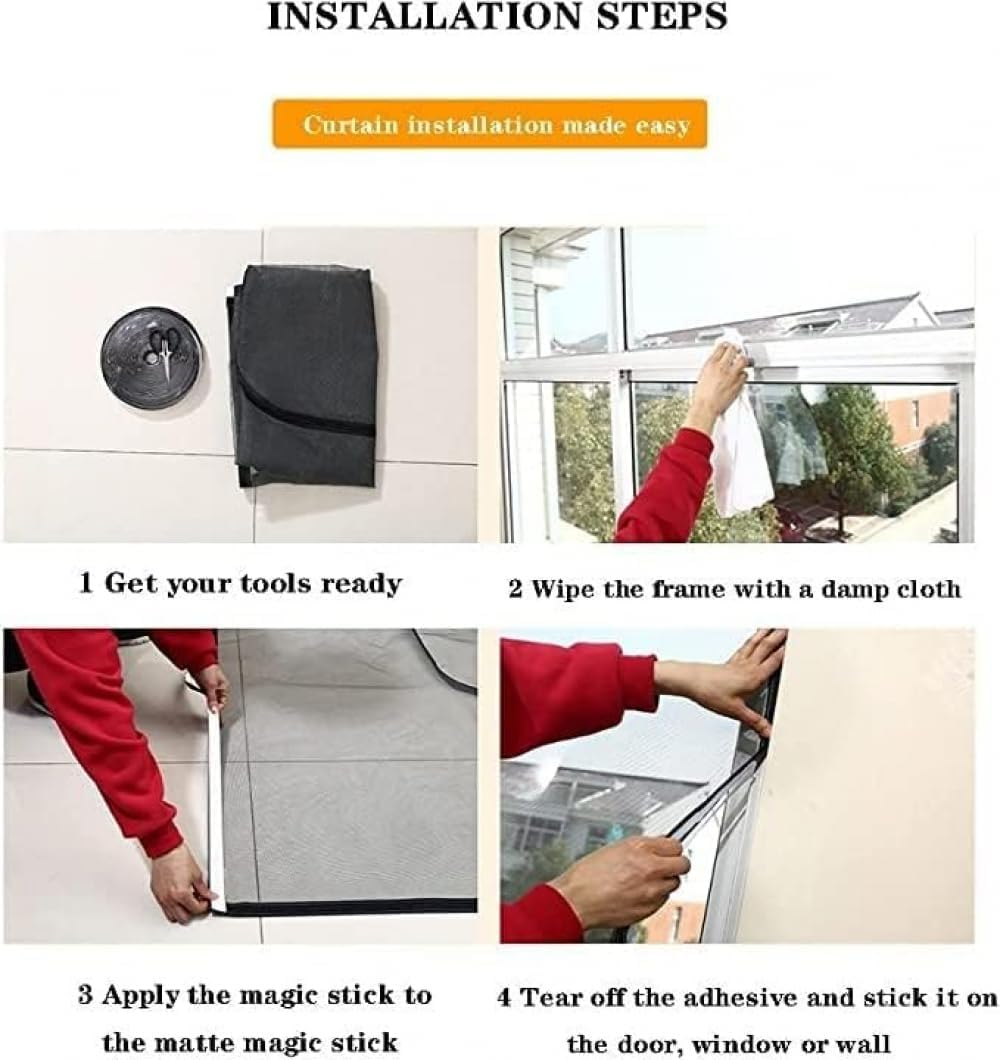 INSTALLATION STEPS

Curtain installation made easy

1 Get your tools ready

2 Wipe the frame with a damp cloth

3 Apply the magic stick to the matte magic stick

4 Tear off the adhesive and stick it on the door, window or wall