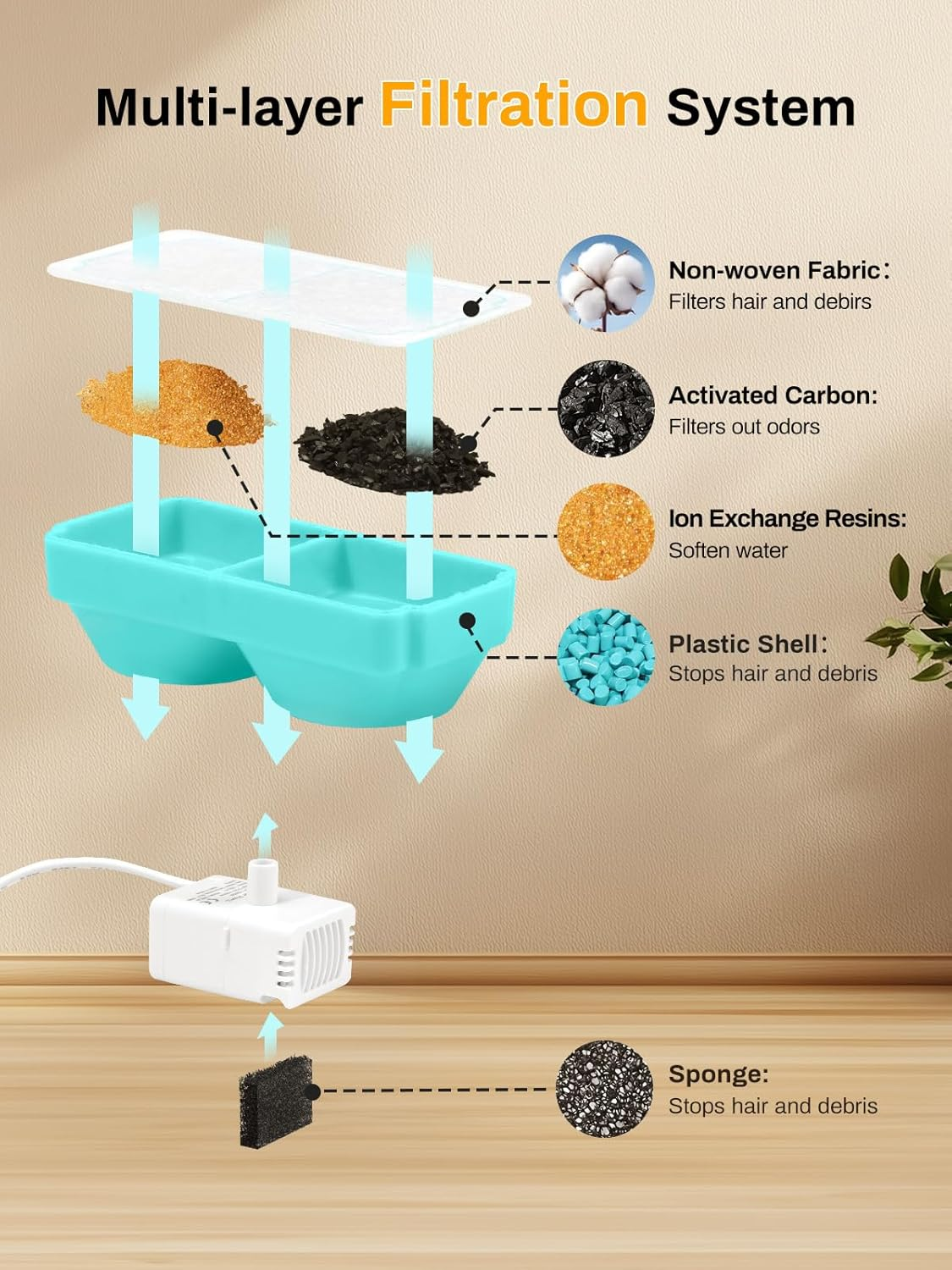 Multi-layer Filtration System

Non-woven Fabric：
Filters hair and debirs

Activated Carbon:
Filters out odors

Ion Exchange Resins:
Soften water

Plastic Shell：
Stops hair and debris

Sponge:
Stops hair and debris