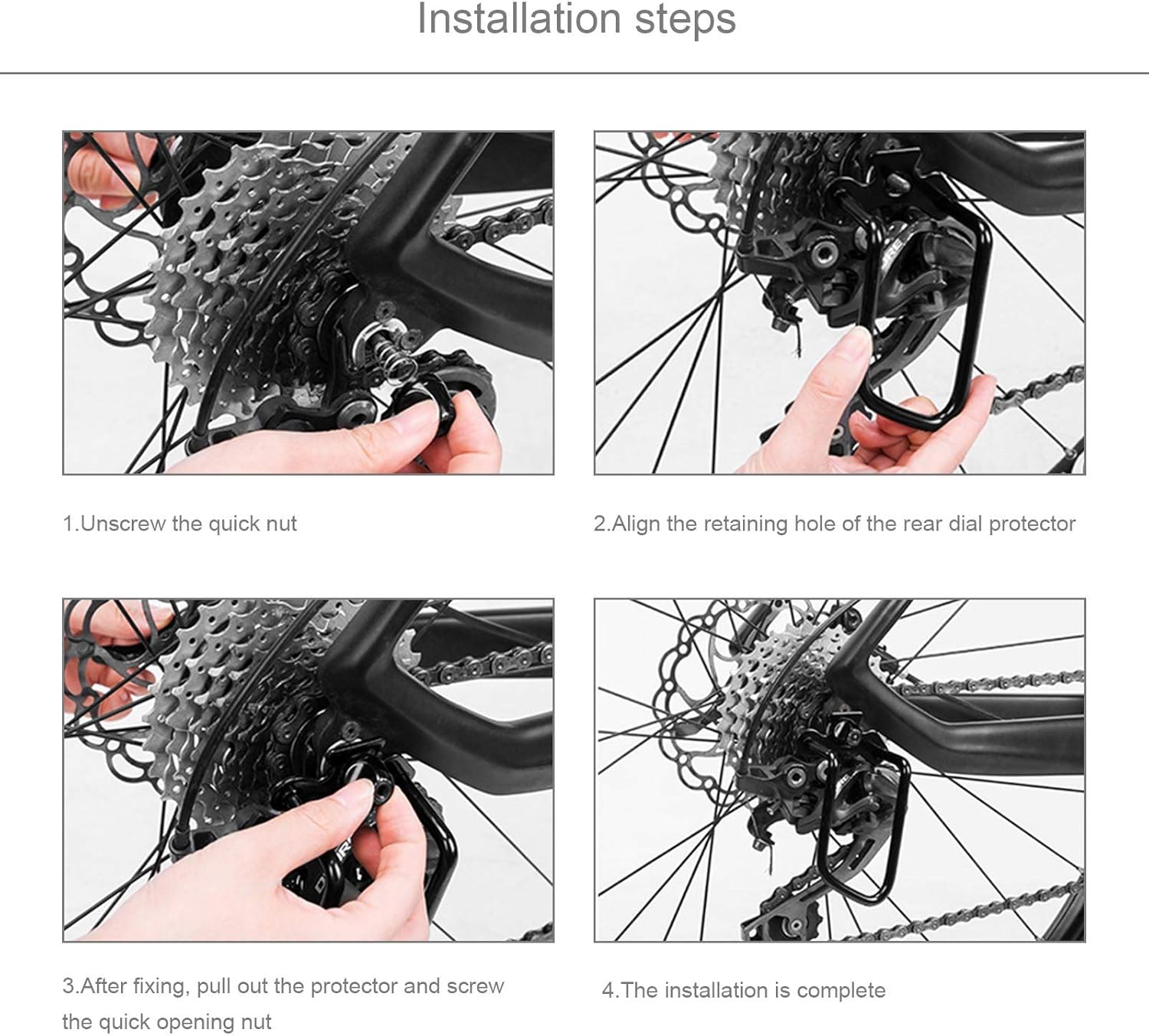 Installation steps

1.Unscrew the quick nut

2.Align the retaining hole of the rear dial protector

3.After fixing, pull out the protector and screw the quick opening nut

4.The installation is complete