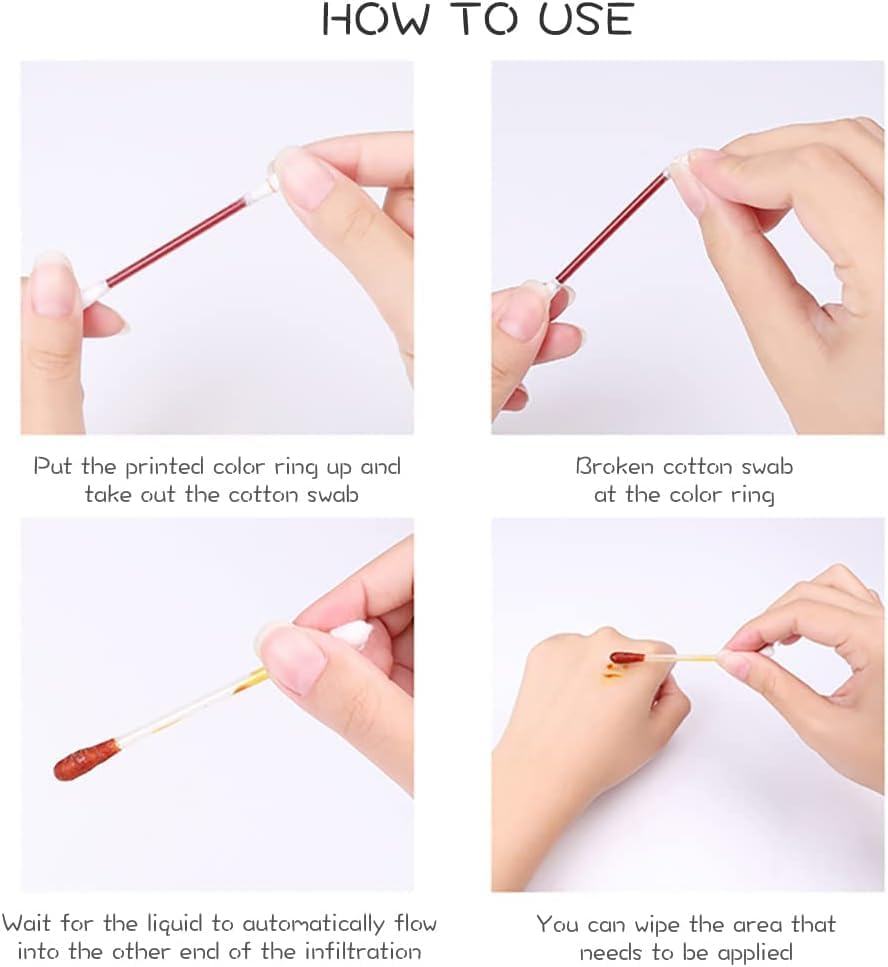 HOW TO USE

Put the printed color ring up and take out the cotton swab

Broken cotton swab at the color ring

Wait for the liquid to automatically flow into the other end of the infiltration

You can wipe the area that needs to be applied