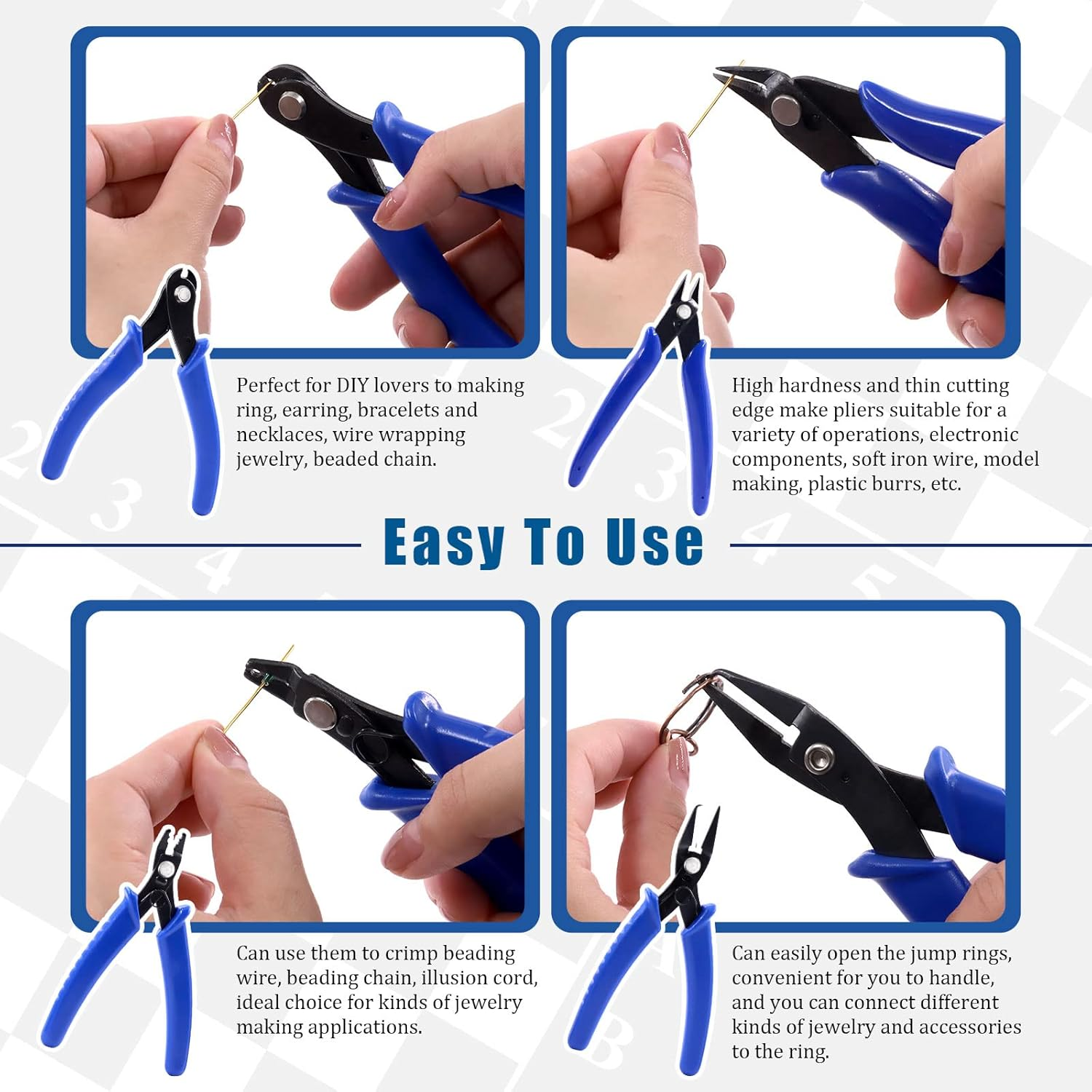 Perfect for DIY lovers to making ring, earring, bracelets and necklaces, wire wrapping jewelry, beaded chain.

High hardness and thin cutting edge make pliers suitable for a variety of operations, electronic components, soft iron wire, model making, plastic burrs, etc.

Easy To Use

Can use them to crimp beading wire, beading chain, illusion cord, ideal choice for kinds of jewelry making applications.

Can easily open the jump rings, convenient for you to handle, and you can connect different kinds of jewelry and accessories to the ring.